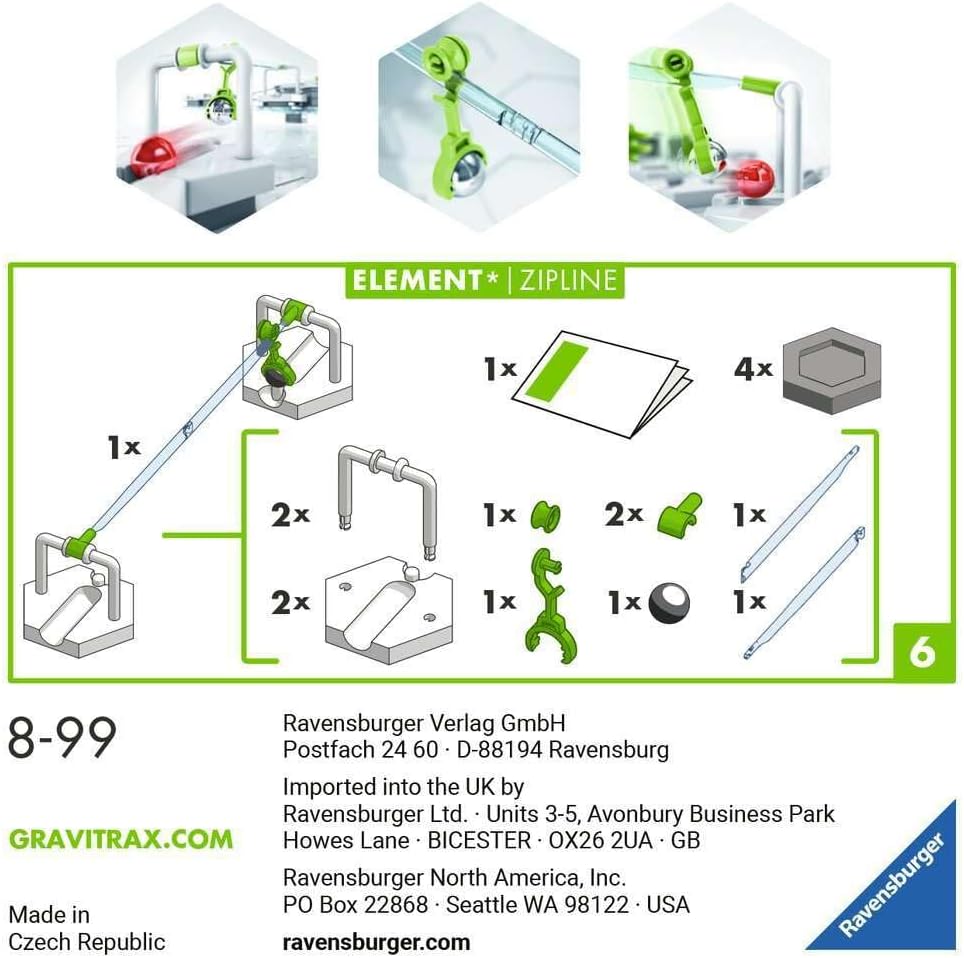 ELEMENT* | ZIPLINE

1x

1x

4x

2x

1x

2x

1x

2x

1x

1x

1x

6

8-99

GRAVITRAX.COM

Made in Czech Republic

Ravensburger Verlag GmbH
Postfach 24 60 · D-88194 Ravensburg

Imported into the UK by
Ravensburger Ltd. · Units 3-5, Avonbury Business Park
Howes Lane · BICESTER · OX26 2UA · GB

Ravensburger North America, Inc.
PO Box 22868 · Seattle WA 98122 · USA

ravensburger.com

Ravensburger