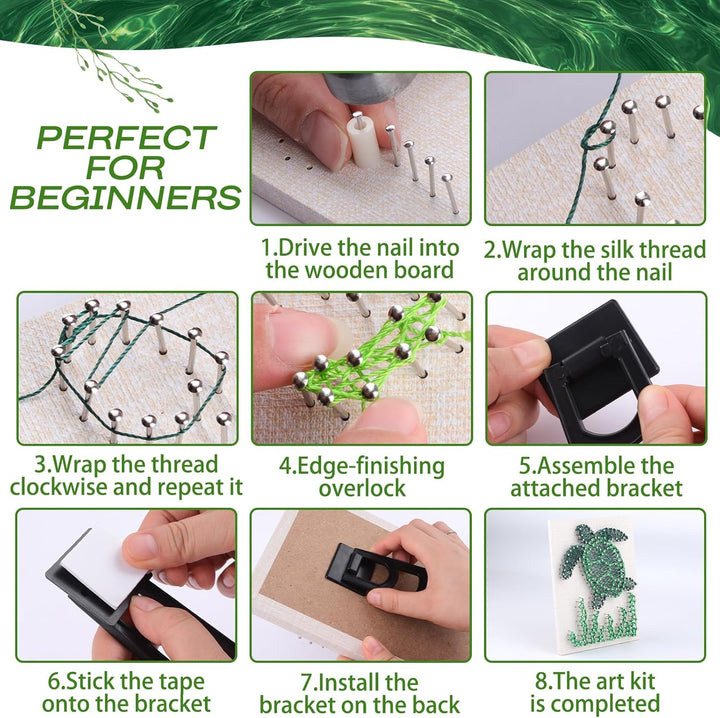 PERFECT FOR BEGINNERS

1.Drive the nail into the wooden board

2.Wrap the silk thread around the nail

3.Wrap the thread clockwise and repeat it

4.Edge-finishing overlock

5.Assemble the attached bracket

6.Stick the tape onto the bracket

7.Install the bracket on the back

8.The art kit is completed