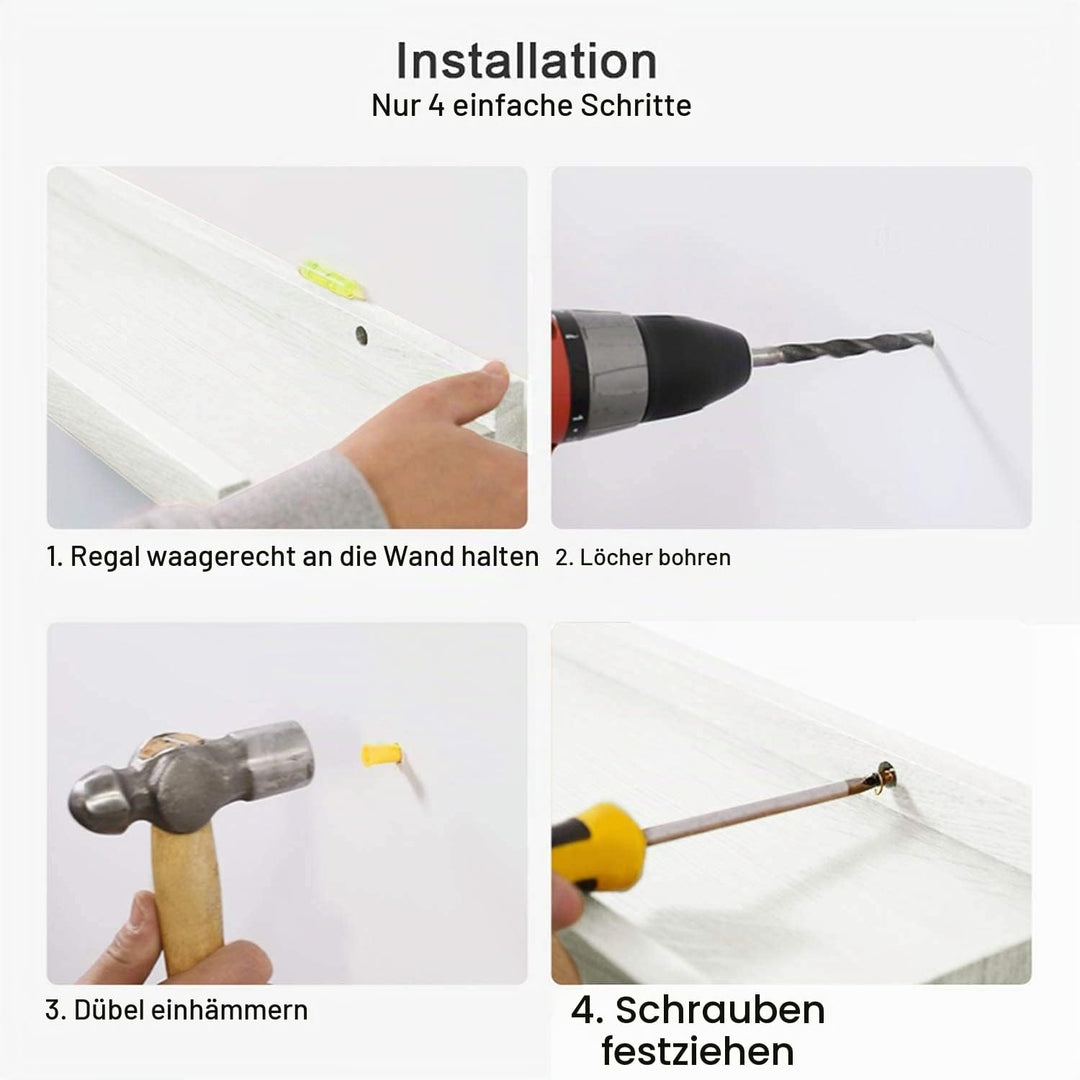 Installation
Nur 4 einfache Schritte

1. Regal waagerecht an die Wand halten

2. Löcher bohren

3. Dübel einhämmern

4. Schrauben festziehen