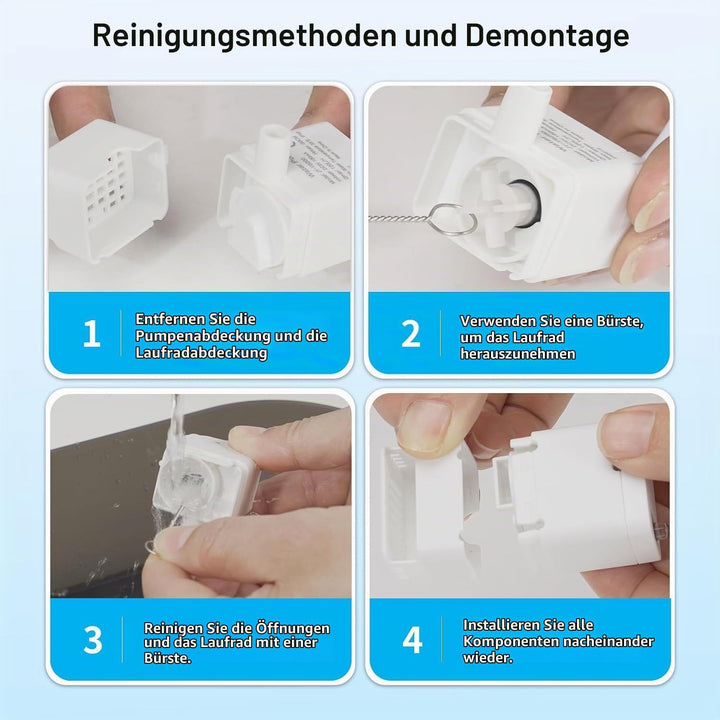 Reinigungsmethoden und Demontage

1 Entfernen Sie die Pumpenabdeckung und die Laufradabdeckung

2 Verwenden Sie eine Bürste, um das Laufrad herauszunehmen

3 Reinigen Sie die Öffnungen und das Laufrad mit einer Bürste.

4 Installieren Sie alle Komponenten nacheinander wieder.