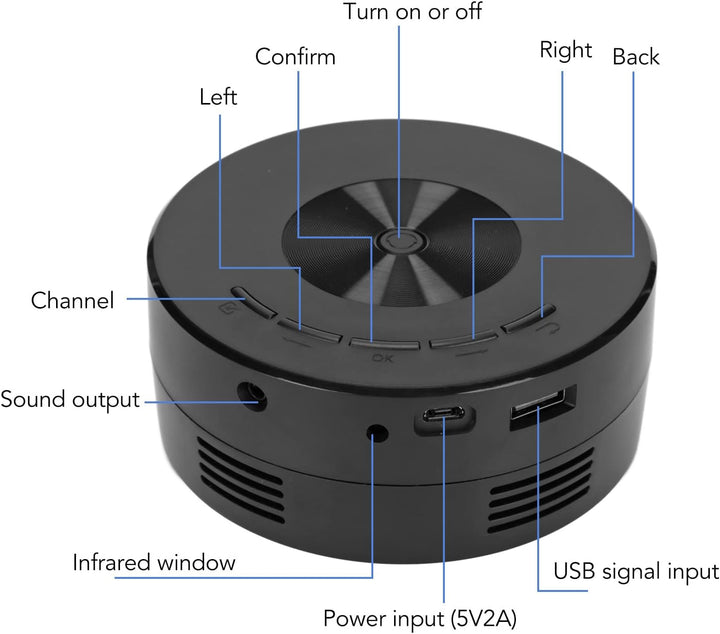 Turn on or off

Confirm

Right

Back

Left

Channel

OK

Sound output

Infrared window

USB signal input

Power input (5V2A)