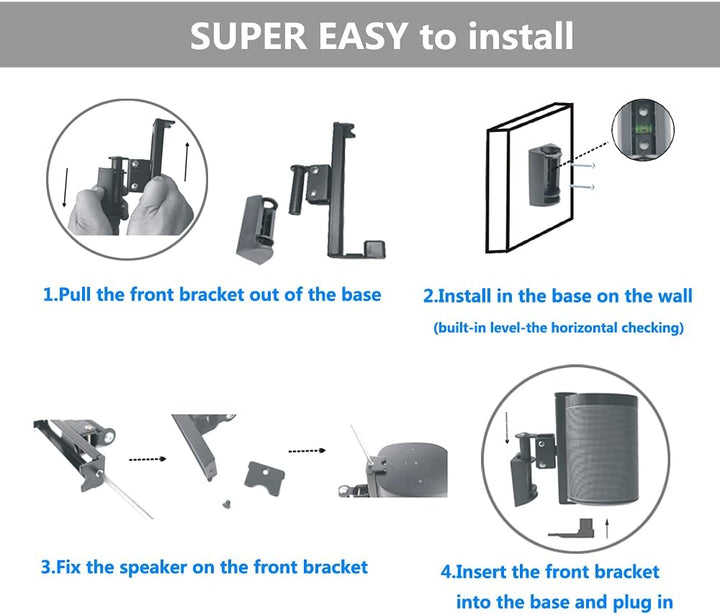 SUPER EASY to install

1.Pull the front bracket out of the base

2.Install in the base on the wall
(built-in level-the horizontal checking)

3.Fix the speaker on the front bracket

4.Insert the front bracket into the base and plug in