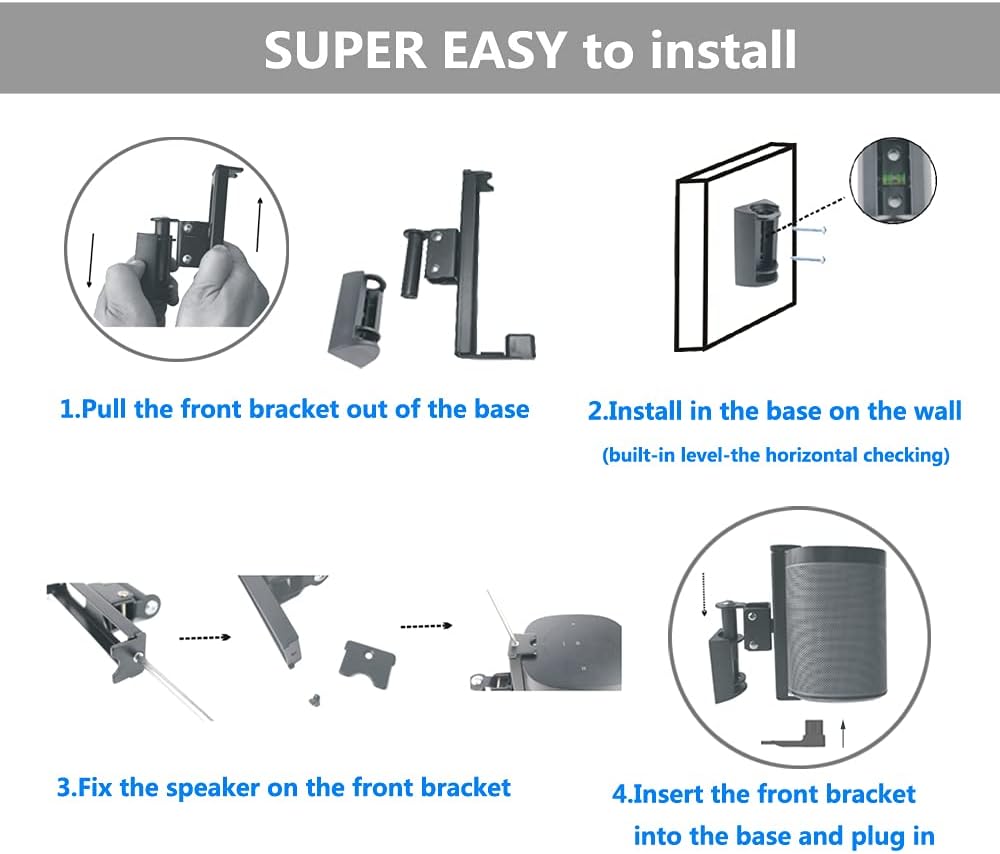 SUPER EASY to install

1.Pull the front bracket out of the base

2.Install in the base on the wall
(built-in level-the horizontal checking)

3.Fix the speaker on the front bracket

4.Insert the front bracket into the base and plug in