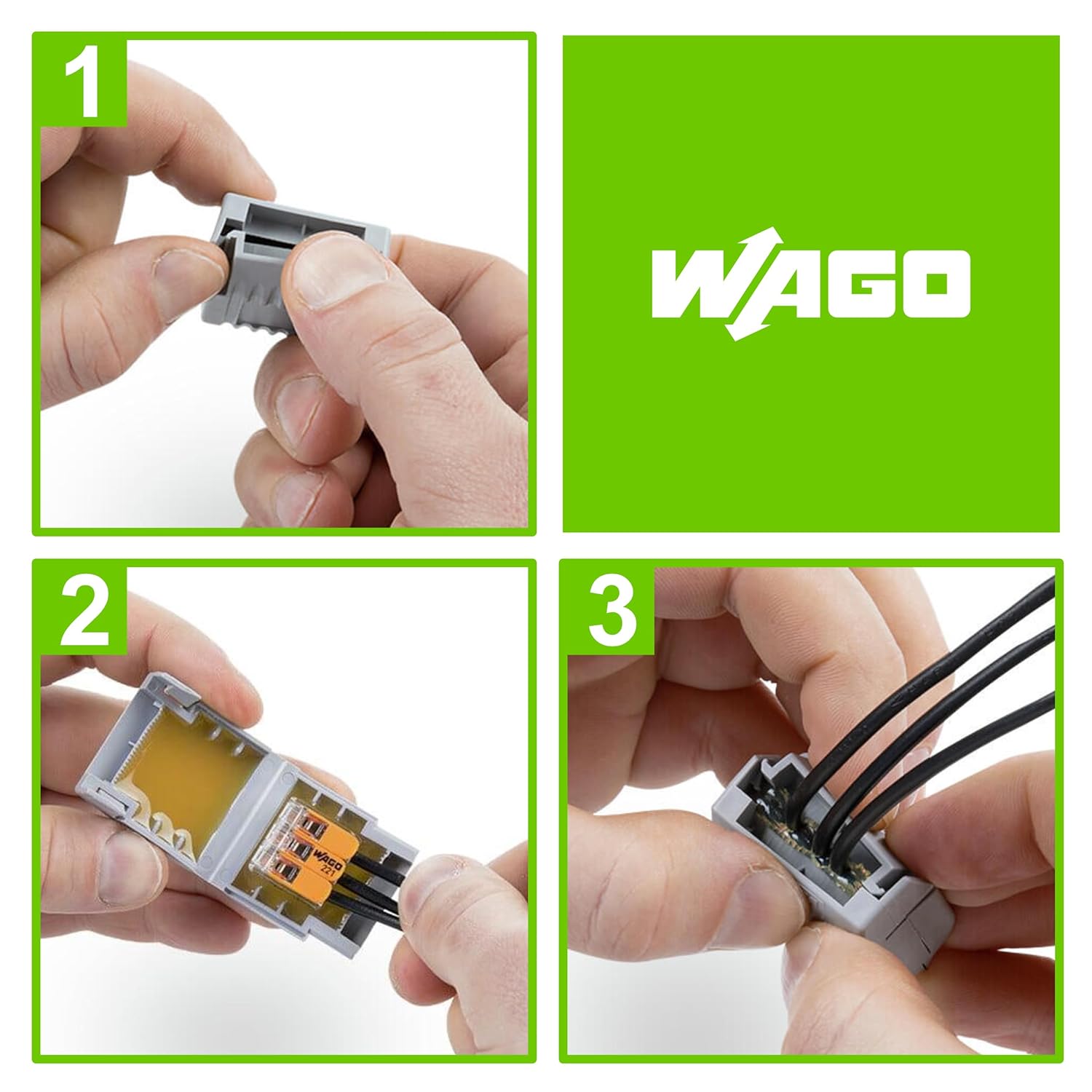 1

WAGO

2

WAGO
221

3