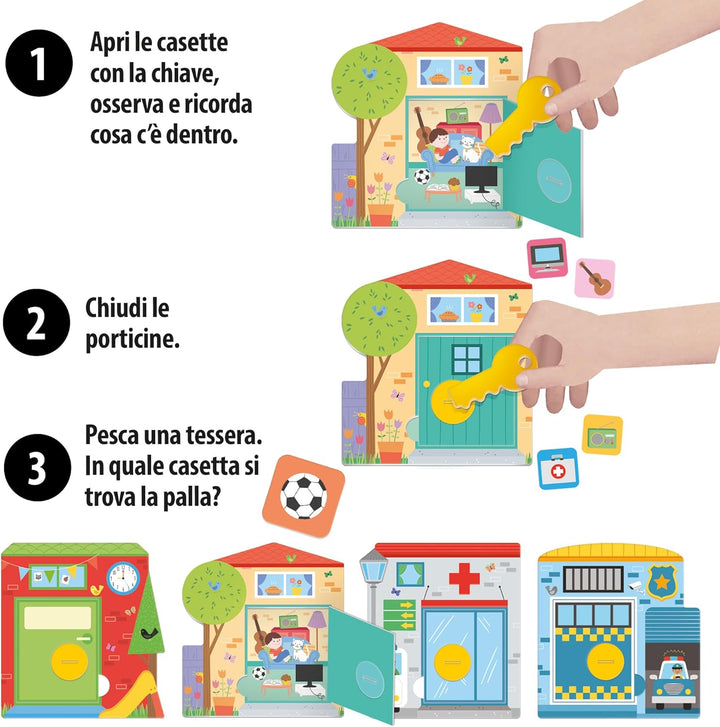 1 Apri le casette con la chiave, osserva e ricorda cosa c'è dentro.

2 Chiudi le porticine.

3 Pesca una tessera. In quale casetta si trova la palla?