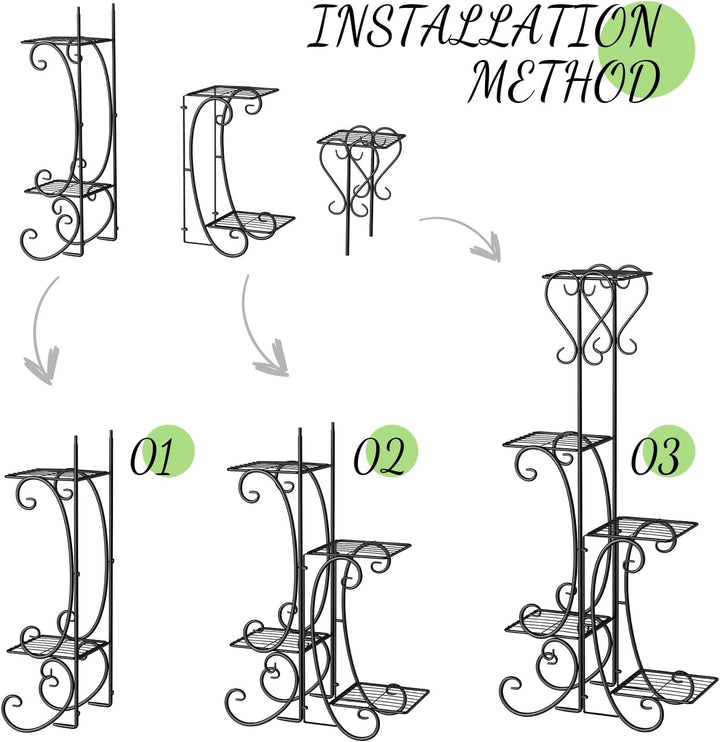 INSTALLATION METHOD

01

02

03