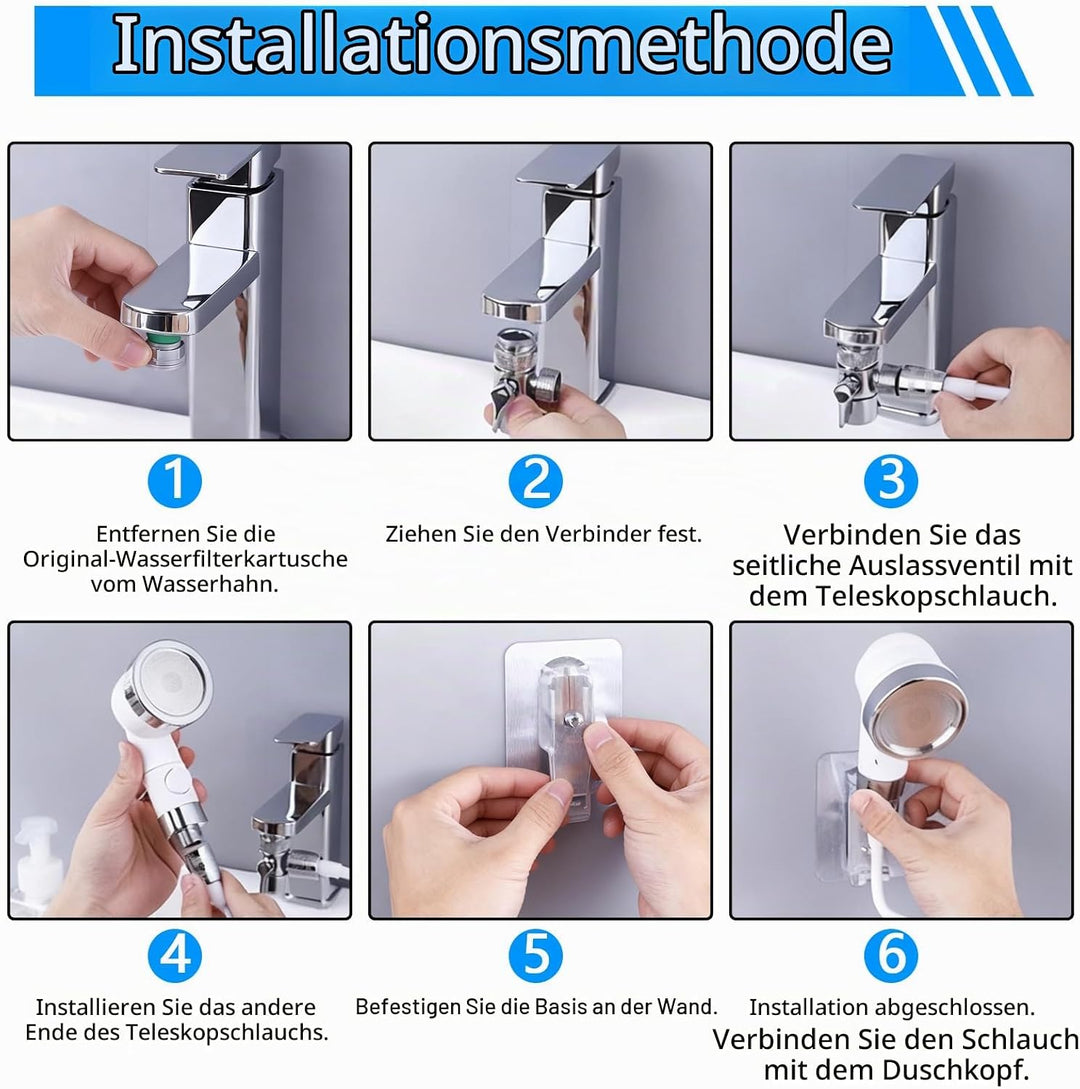 Installationsmethode

1

Entfernen Sie die Original-Wasserfilterkartusche vom Wasserhahn.

2

Ziehen Sie den Verbinder fest.

3

Verbinden Sie das seitliche Auslassventil mit dem Teleskopschlauch.

4

Installieren Sie das andere Ende des Teleskopschlauchs.

5

Befestigen Sie die Basis an der Wand.

6

Installation abgeschlossen.
Verbinden Sie den Schlauch mit dem Duschkopf.