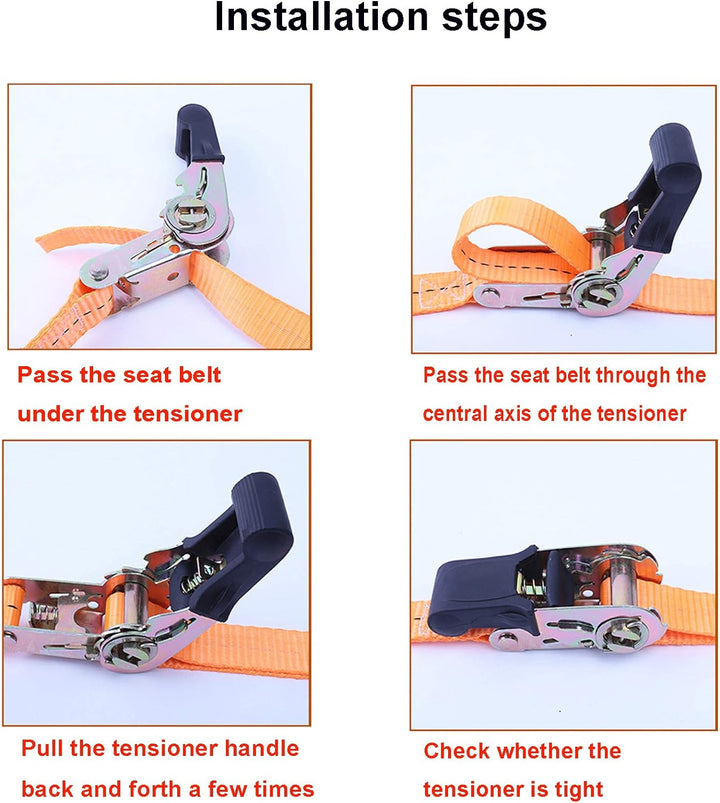 Installation steps

Pass the seat belt under the tensioner

Pass the seat belt through the central axis of the tensioner

Pull the tensioner handle back and forth a few times

Check whether the tensioner is tight