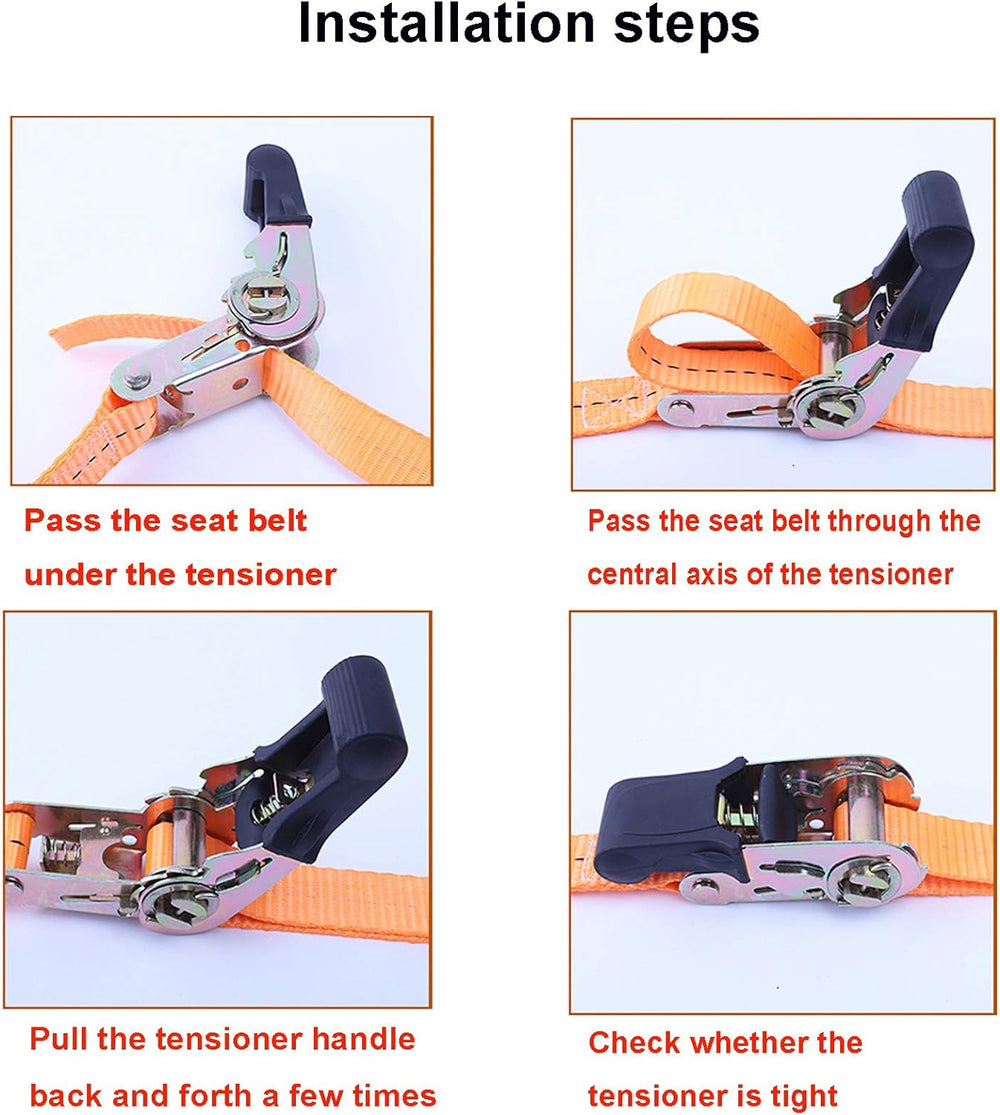 Installation steps

Pass the seat belt under the tensioner

Pass the seat belt through the central axis of the tensioner

Pull the tensioner handle back and forth a few times

Check whether the tensioner is tight