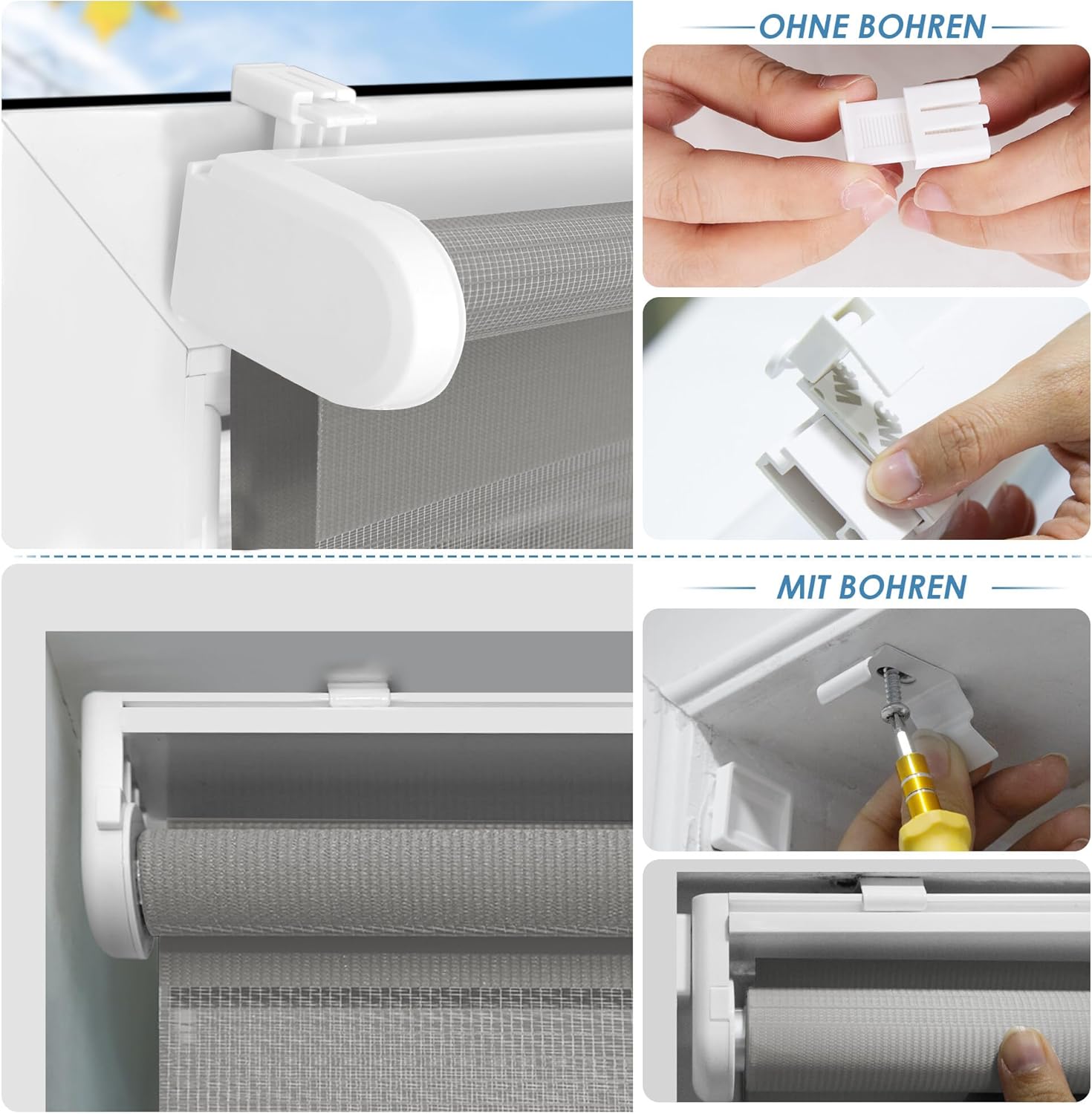 OHNE BOHREN

MIT BOHREN