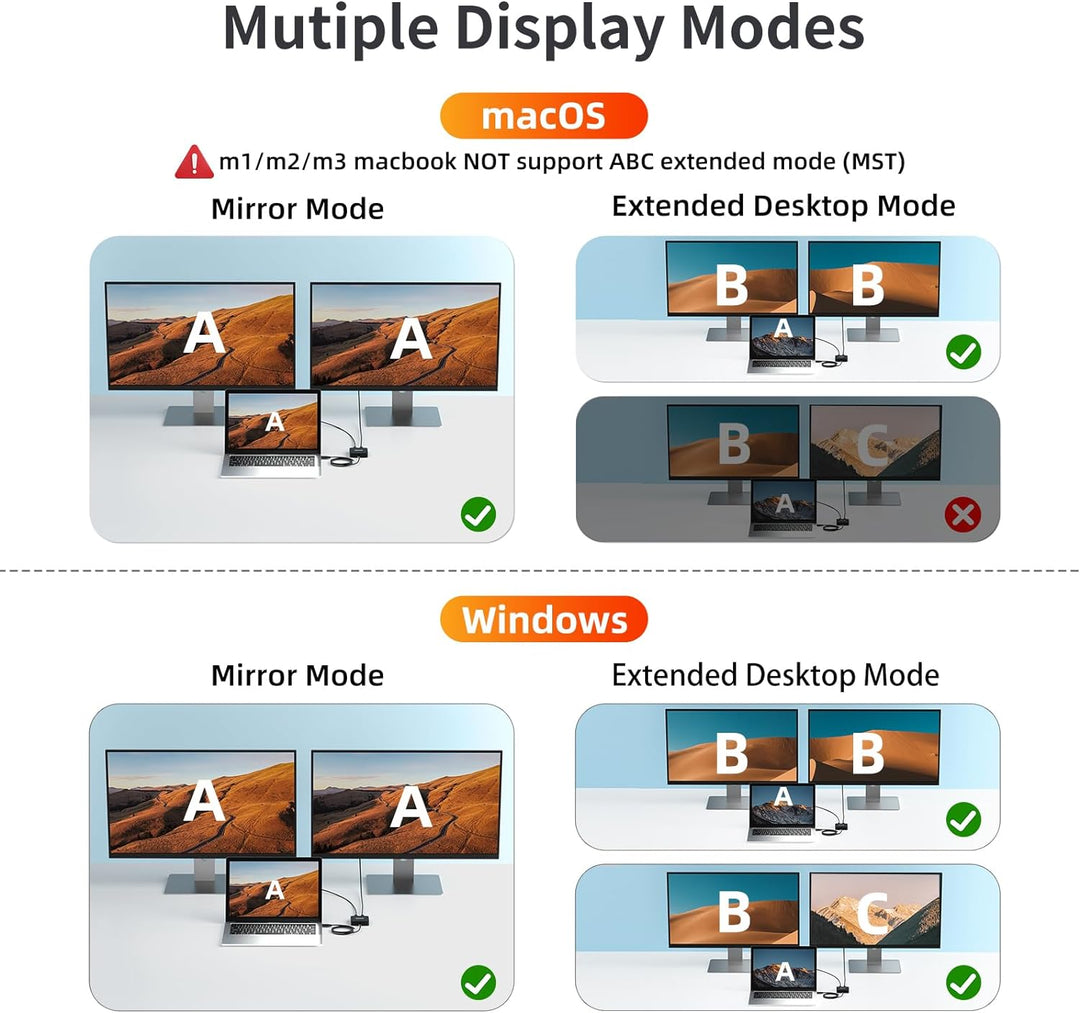 Mutiple Display Modes

macOS

m1/m2/m3 macbook NOT support ABC extended mode (MST)

Mirror Mode

A A A

Extended Desktop Mode

B B A

B C A

Windows

Mirror Mode

A A A

Extended Desktop Mode

B B A

B C A