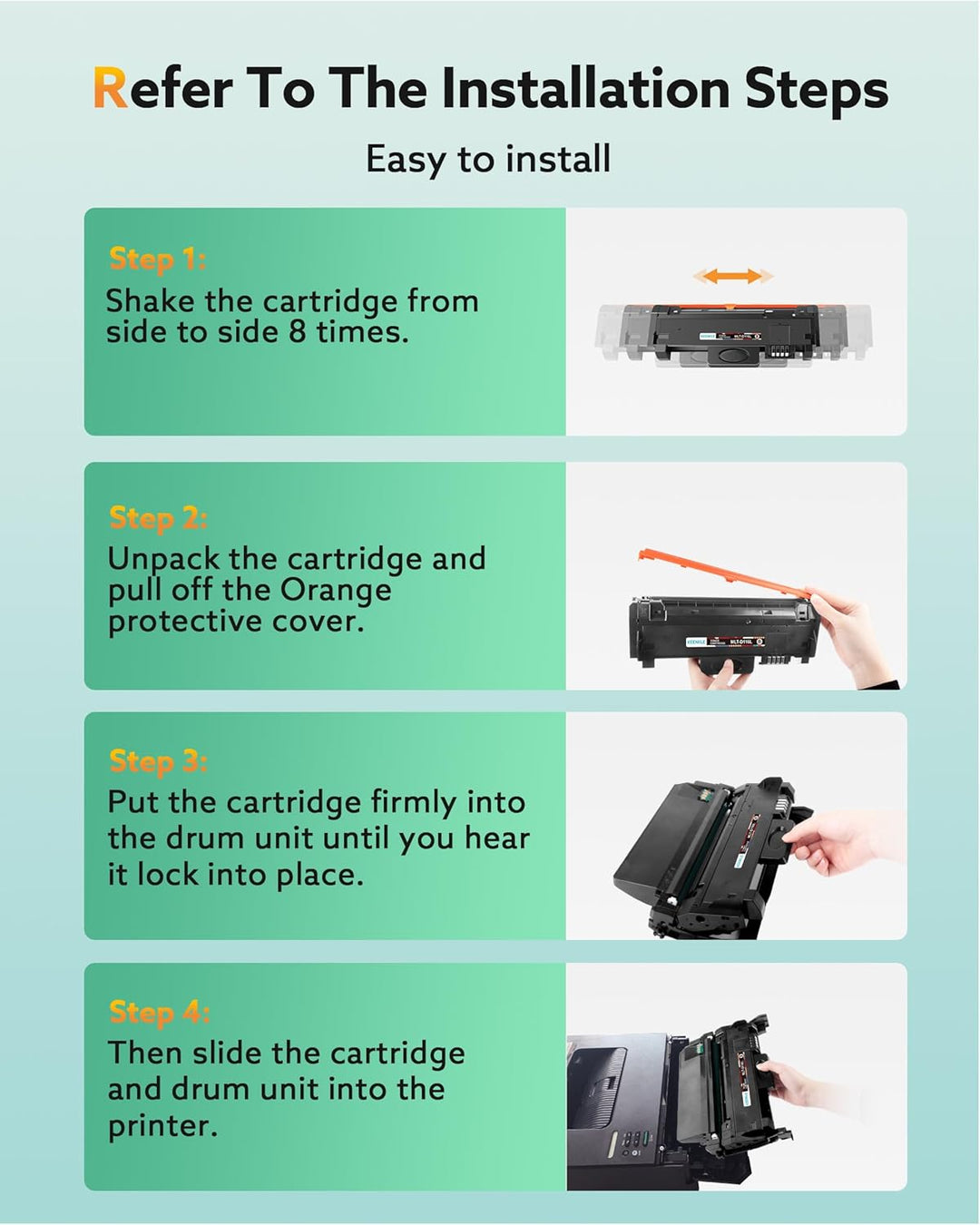 Refer To The Installation Steps

Easy to install

Step 1:
Shake the cartridge from side to side 8 times.

Step 2:
Unpack the cartridge and pull off the Orange protective cover.

Step 3:
Put the cartridge firmly into the drum unit until you hear it lock into place.

Step 4:
Then slide the cartridge and drum unit into the printer.