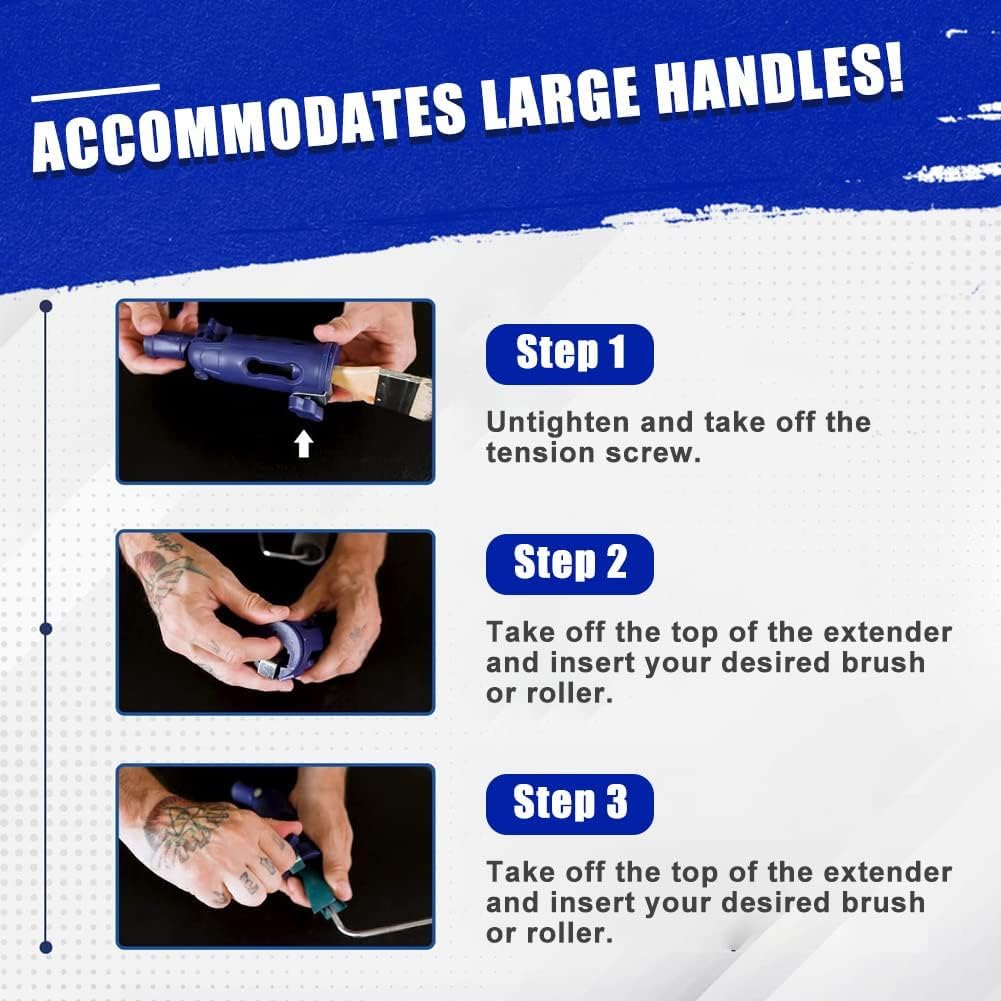 ACCOMMODATES LARGE HANDLES!

Step 1

Untighten and take off the tension screw.

Step 2

Take off the top of the extender and insert your desired brush or roller.

Step 3

Take off the top of the extender and insert your desired brush or roller.