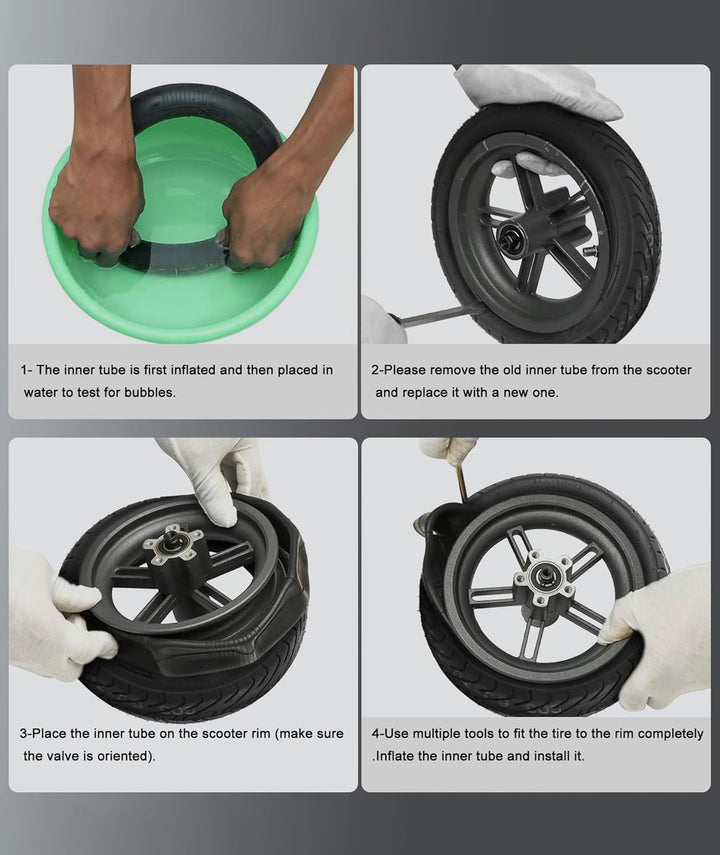 1- The inner tube is first inflated and then placed in water to test for bubbles.

2-Please remove the old inner tube from the scooter and replace it with a new one.

3-Place the inner tube on the scooter rim (make sure the valve is oriented).

4-Use multiple tools to fit the tire to the rim completely .Inflate the inner tube and install it.