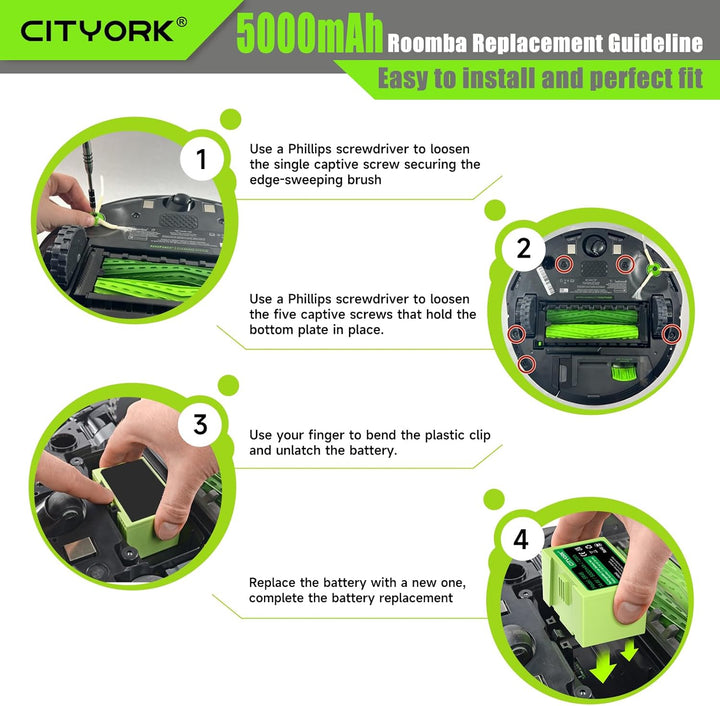 CITYORK®

5000mAh Roomba Replacement Guideline

Easy to install and perfect fit

1

Use a Phillips screwdriver to loosen the single captive screw securing the edge-sweeping brush

2

Use a Phillips screwdriver to loosen the five captive screws that hold the bottom plate in place.

3

Use your finger to bend the plastic clip and unlatch the battery.

4

Replace the battery with a new one, complete the battery replacement