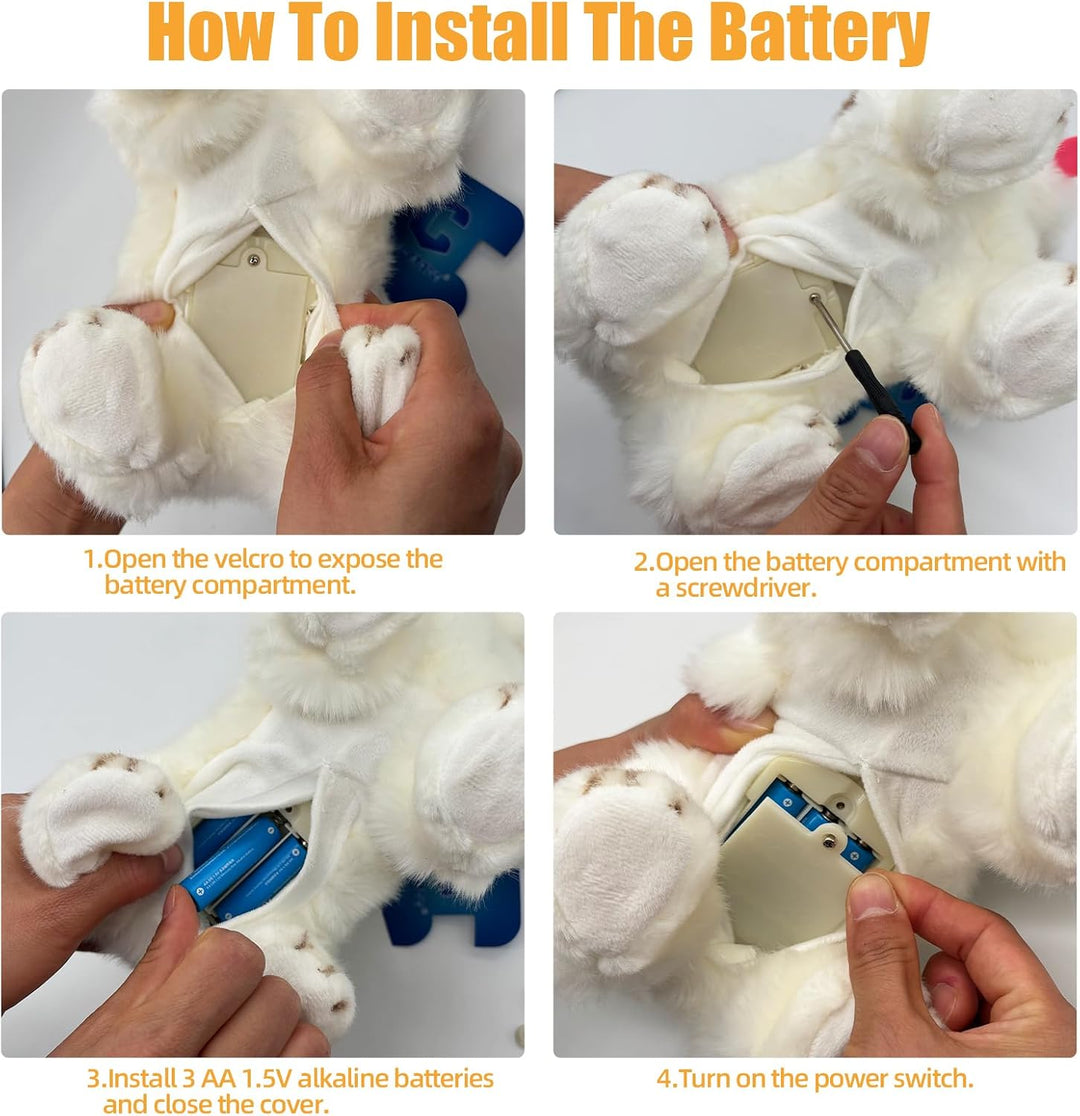 How To Install The Battery

1.Open the velcro to expose the battery compartment.

2.Open the battery compartment with a screwdriver.

3.Install 3 AA 1.5V alkaline batteries and close the cover.

4.Turn on the power switch.