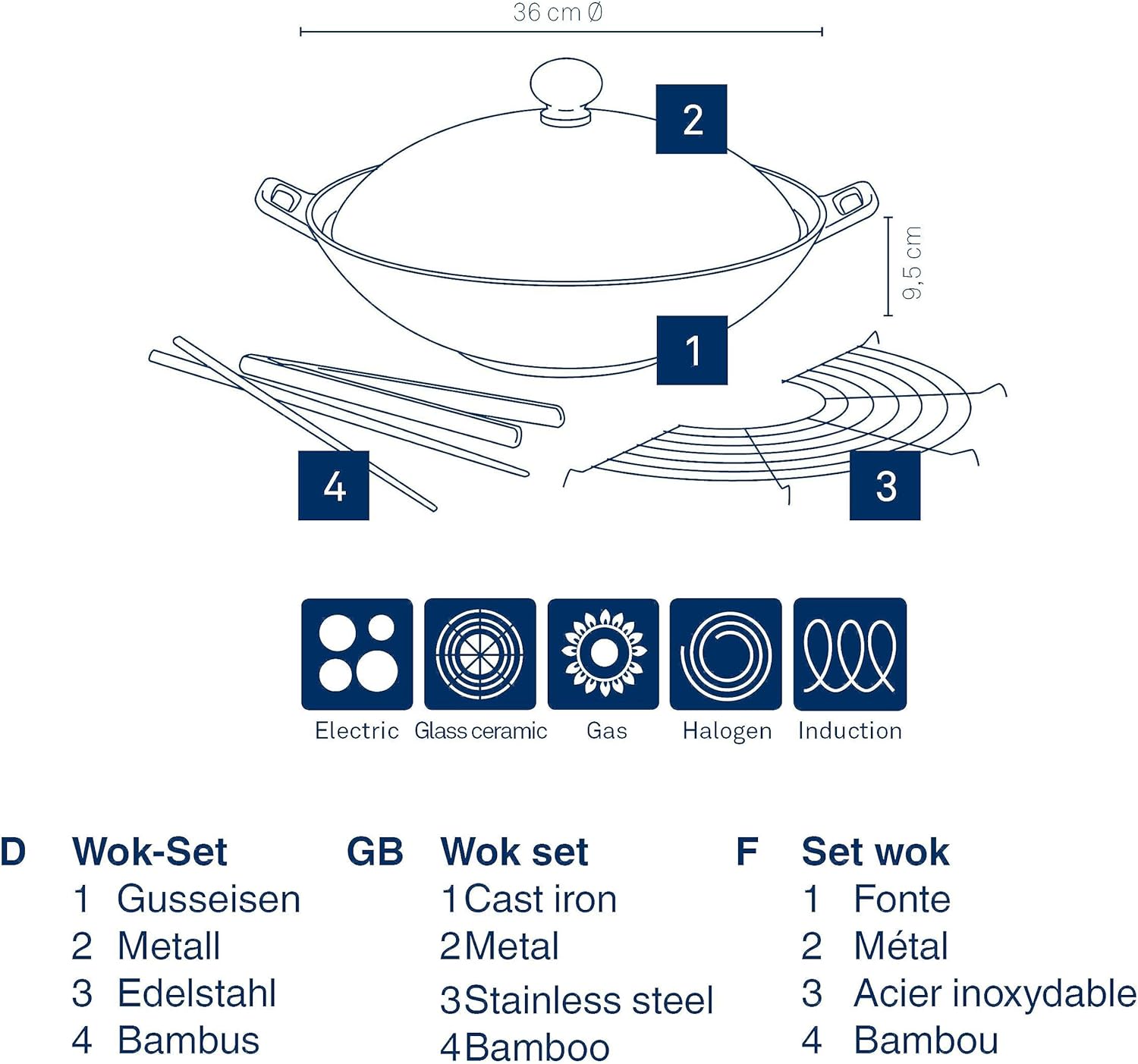 36 cm Ø

2

9,5 cm

1

4

3

Electric Glass ceramic Gas Halogen Induction

D Wok-Set
1 Gusseisen
2 Metall
3 Edelstahl
4 Bambus

GB Wok set
1 Cast iron
2 Metal
3 Stainless steel
4 Bamboo

F Set wok
1 Fonte
2 Métal
3 Acier inoxydable
4 Bambou