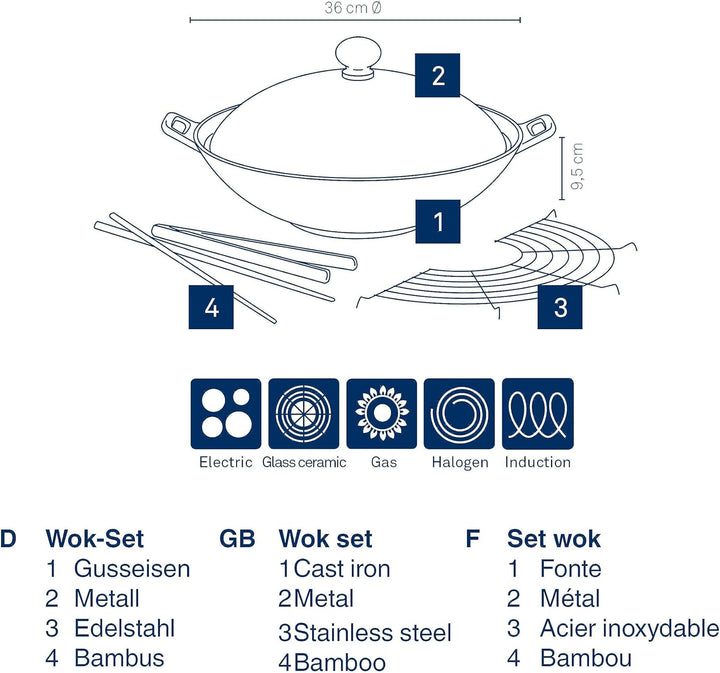 36 cm Ø

2

9,5 cm

1

4

3

Electric Glass ceramic Gas Halogen Induction

D Wok-Set
1 Gusseisen
2 Metall
3 Edelstahl
4 Bambus

GB Wok set
1 Cast iron
2 Metal
3 Stainless steel
4 Bamboo

F Set wok
1 Fonte
2 Métal
3 Acier inoxydable
4 Bambou