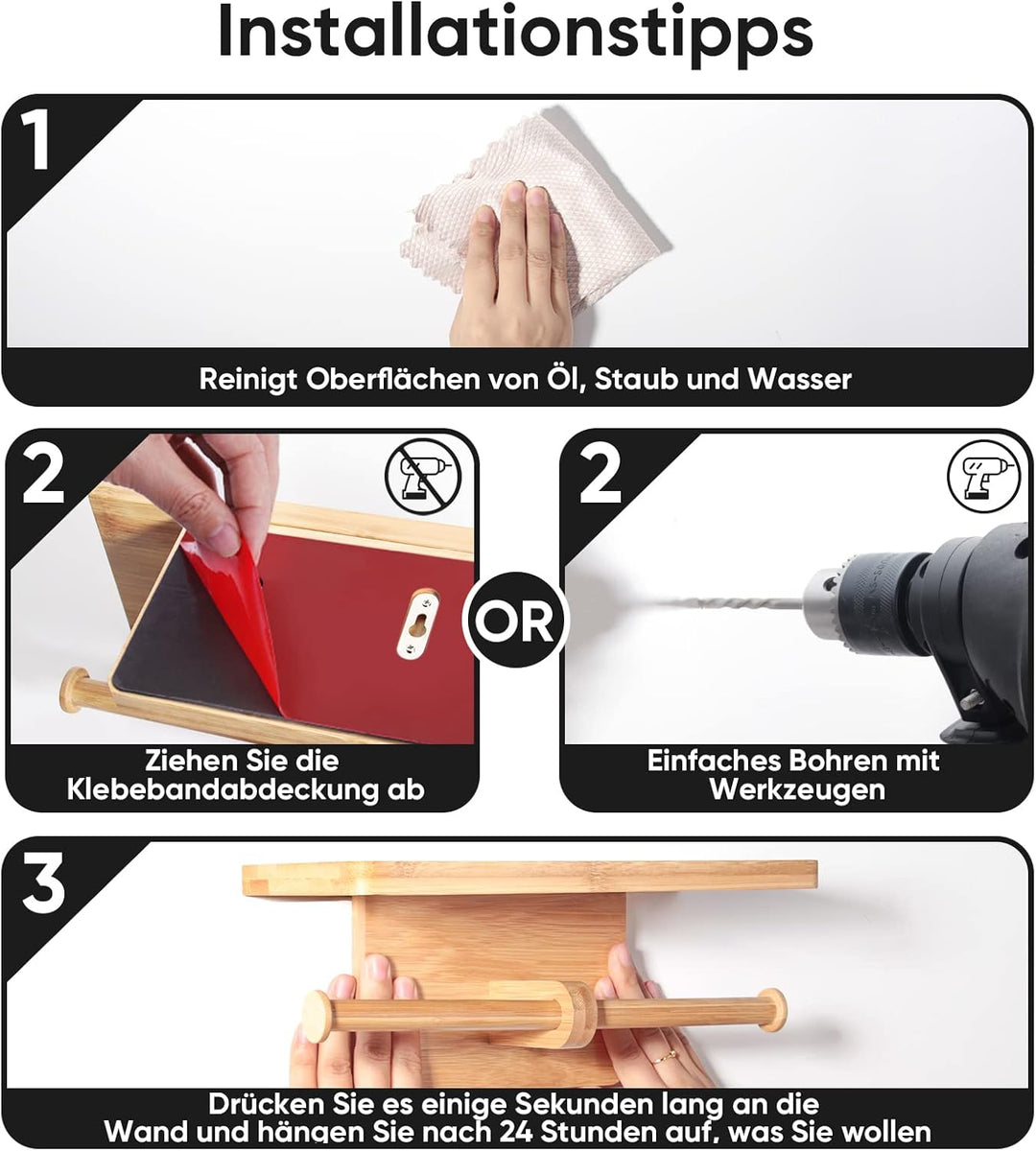 Installationstipps

1

Reinigt Oberflächen von Öl, Staub und Wasser

2

Ziehen Sie die Klebebandabdeckung ab

OR

2

Einfaches Bohren mit Werkzeugen

3

Drücken Sie es einige Sekunden lang an die Wand und hängen Sie nach 24 Stunden auf, was Sie wollen