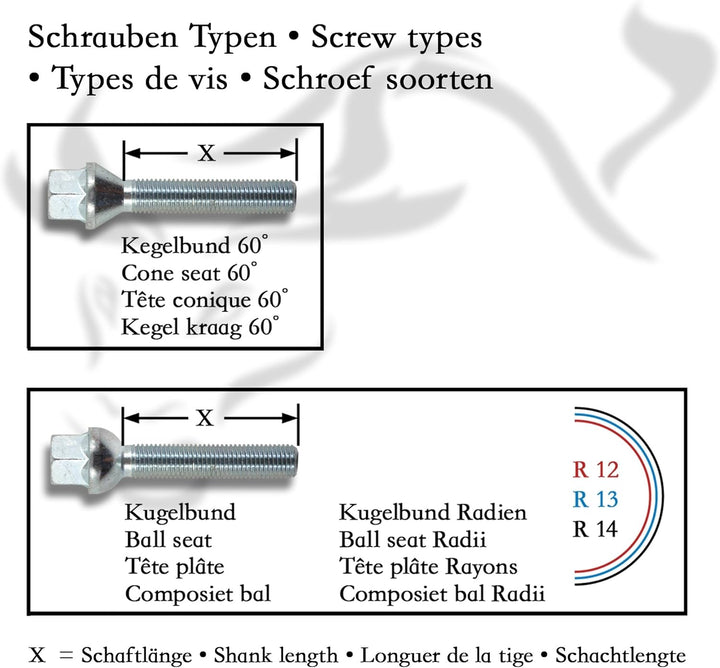 Schrauben Typen • Screw types • Types de vis • Schroef soorten

X

Kegelbund 60°
Cone seat 60°
Tête conique 60°
Kegel kraag 60°

X

Kugelbund
Ball seat
Tête plâte
Composiet bal

Kugelbund Radien
Ball seat Radii
Tête plâte Rayons
Composiet bal Radii

R 12
R 13
R 14

X = Schaftlänge • Shank length • Longuer de la tige • Schachtlengte