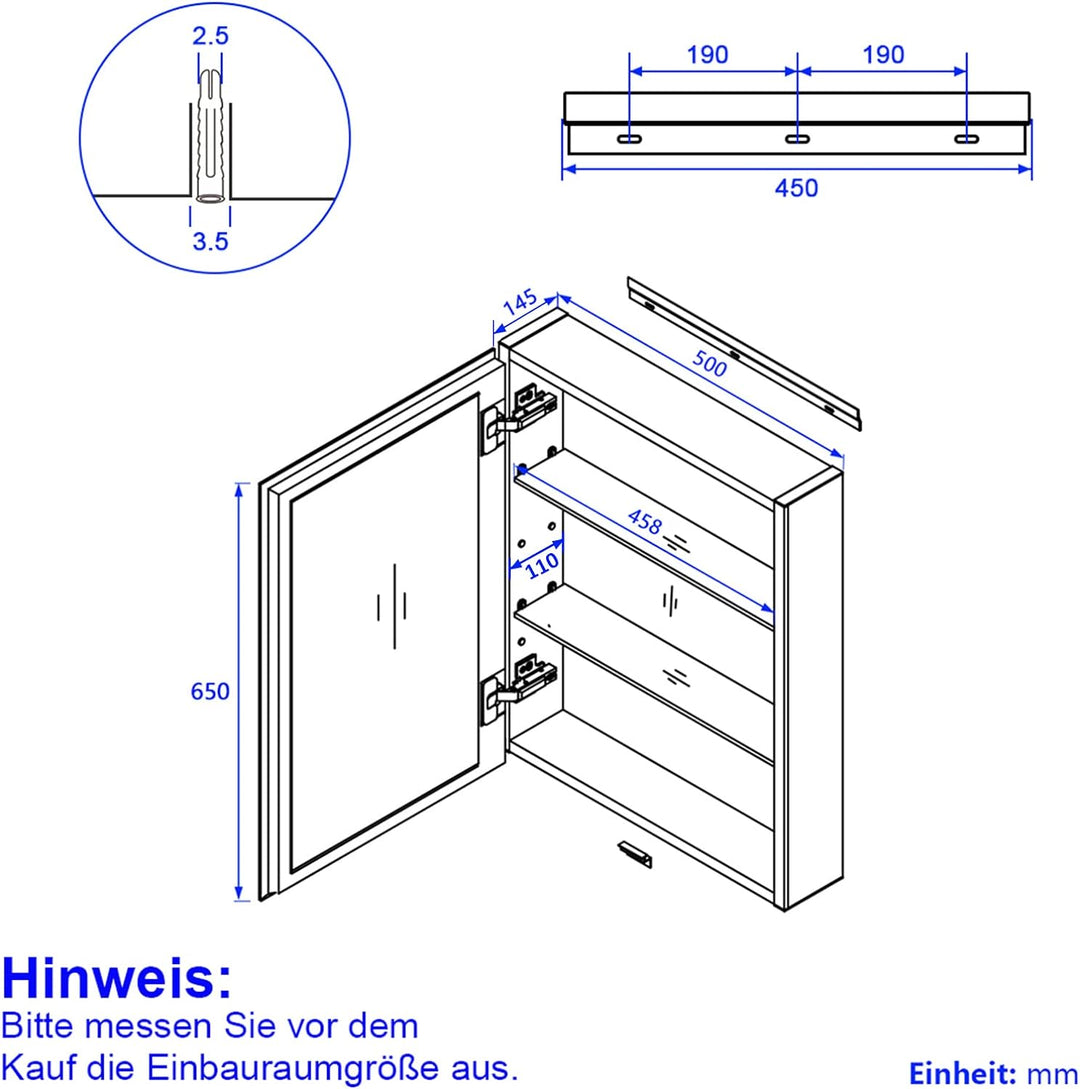 2.5

3.5

190 190

450

145

500

458

110

650

Hinweis:
Bitte messen Sie vor dem Kauf die Einbauraumgröße aus.

Einheit: mm