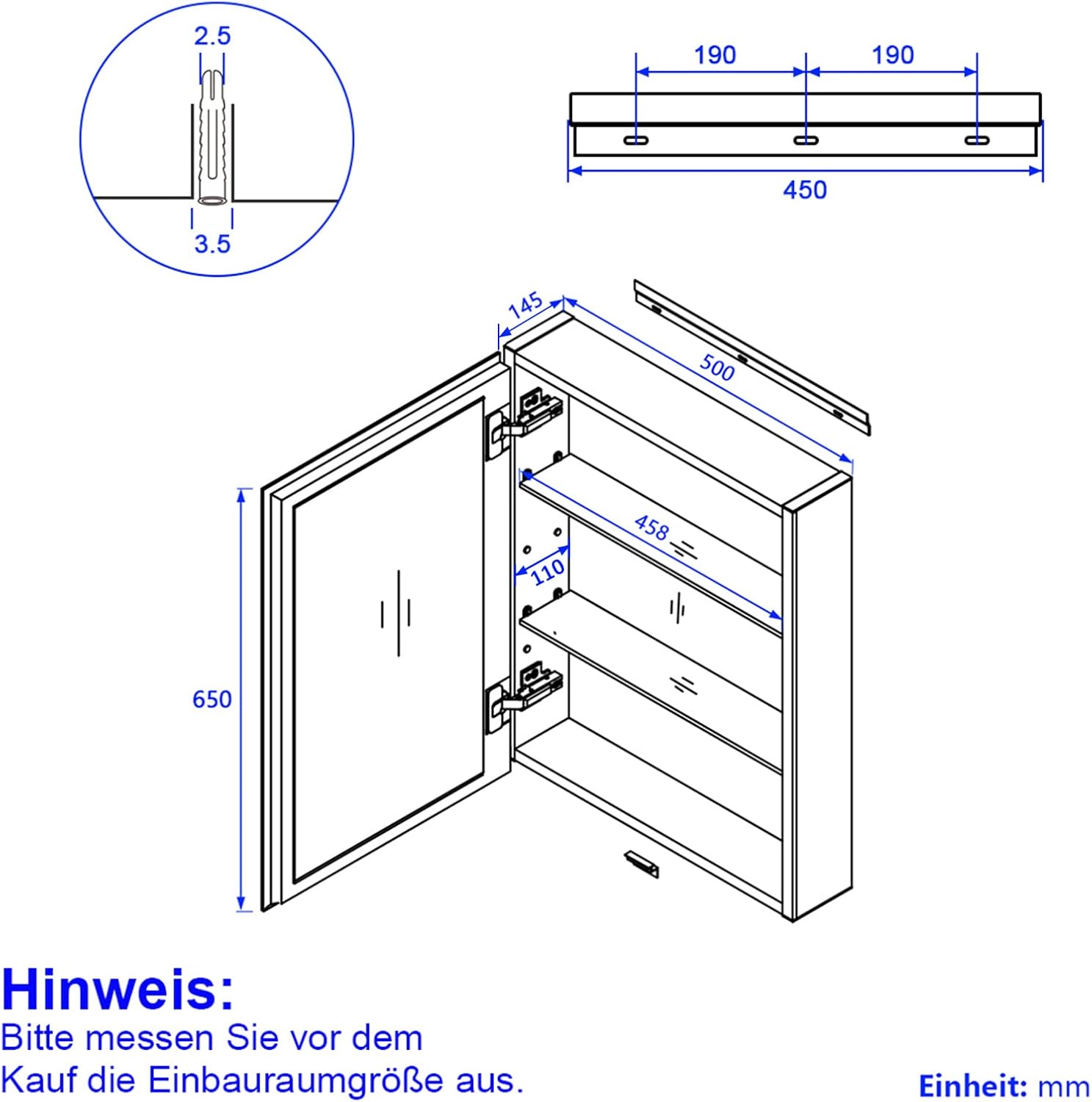 2.5

3.5

190 190

450

145

500

458

110

650

Hinweis:
Bitte messen Sie vor dem Kauf die Einbauraumgröße aus.

Einheit: mm