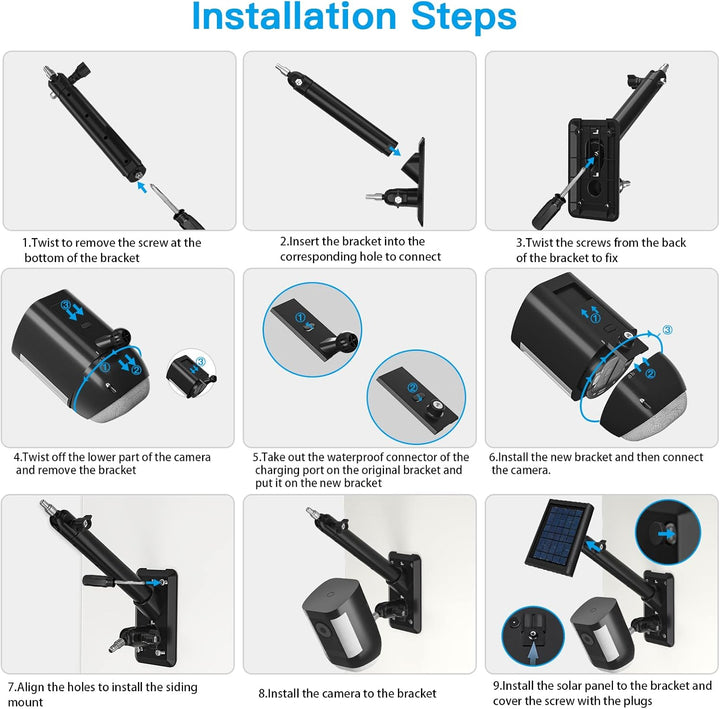 Installation Steps

1.Twist to remove the screw at the bottom of the bracket

2.Insert the bracket into the corresponding hole to connect

3.Twist the screws from the back of the bracket to fix

③ ① ② ③

4.Twist off the lower part of the camera and remove the bracket

① ②

5.Take out the waterproof connector of the charging port on the original bracket and put it on the new bracket

① ② ③

6.Install the new bracket and then connect the camera.

7.Align the holes to install the siding mount

8.Install the camera to the bracket

9.Install the solar panel to the bracket and cover the screw with the plugs