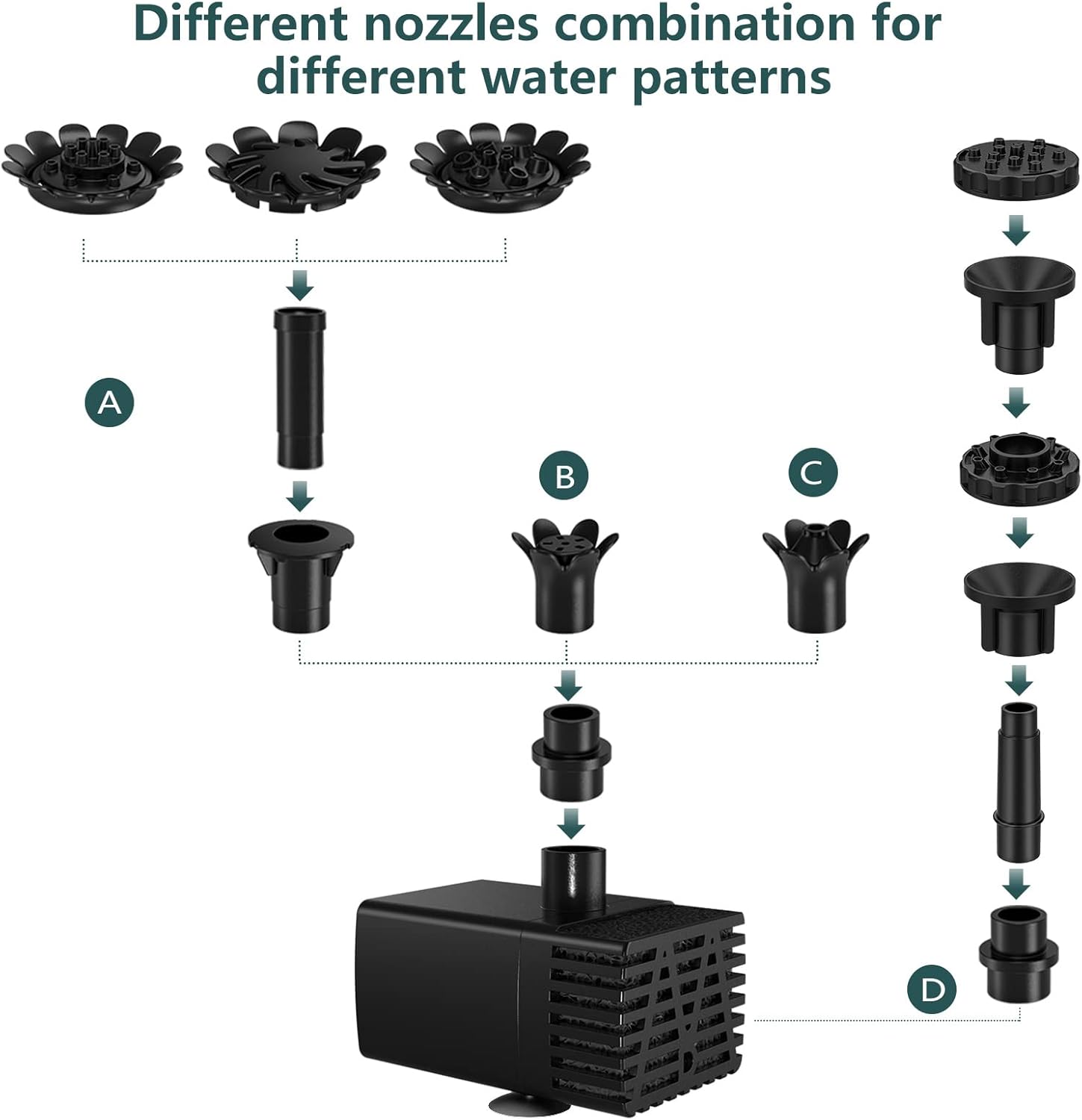 Different nozzles combination for different water patterns

A

B

C

D