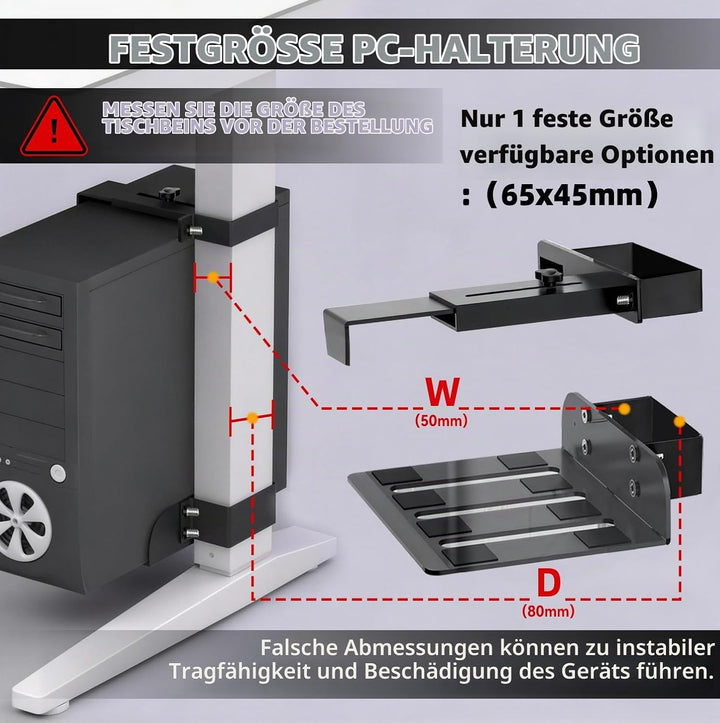 FESTGRÖSSE PC-HALTERUNG

!

MESSEN SIE DIE GRÖßE DES TISCHBEINS VOR DER BESTELLUNG

Nur 1 feste Größe verfügbare Optionen :（65x45mm）

W
(50mm)

D
(80mm)

Falsche Abmessungen können zu instabiler Tragfähigkeit und Beschädigung des Geräts führen.