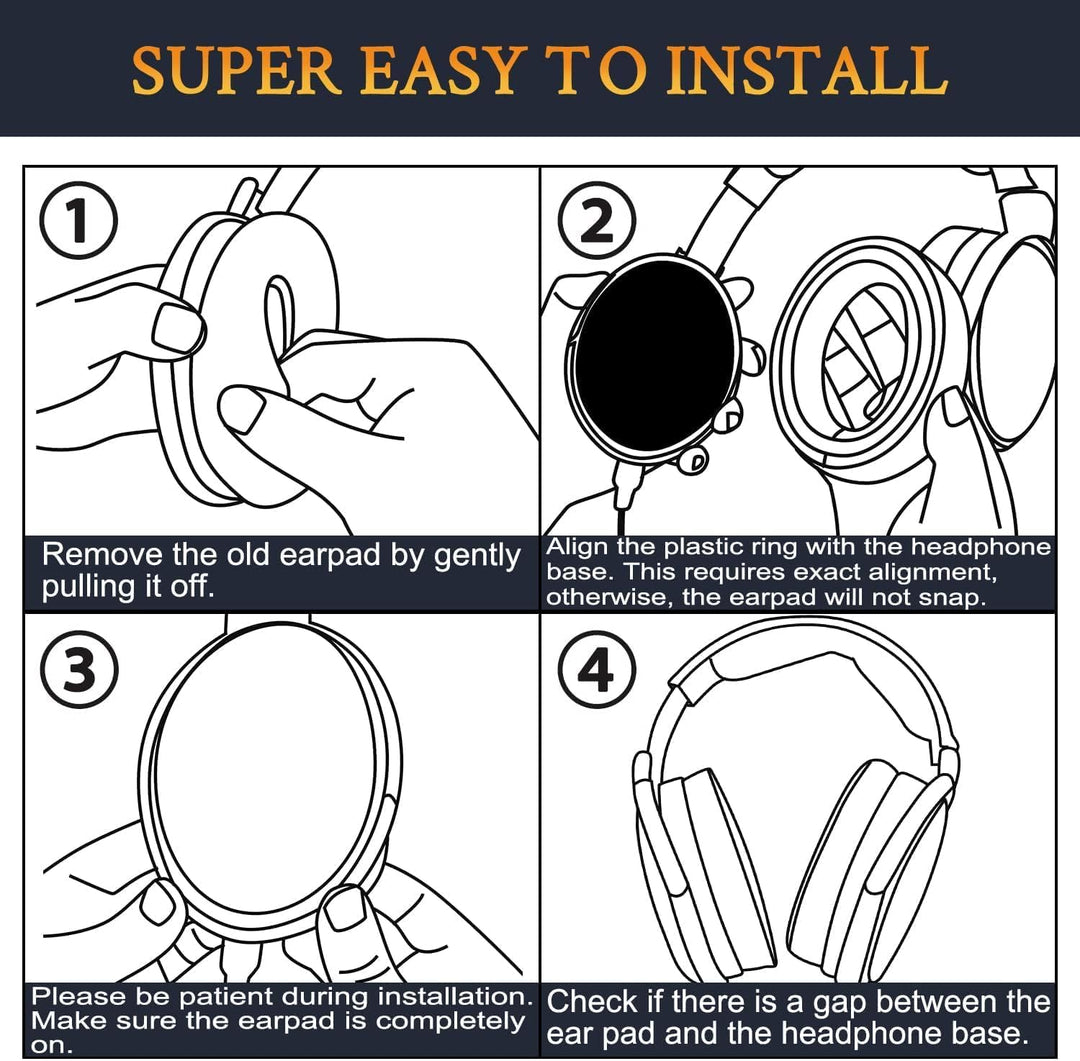 SUPER EASY TO INSTALL

①

Remove the old earpad by gently pulling it off.

②

Align the plastic ring with the headphone base. This requires exact alignment, otherwise, the earpad will not snap.

③

Please be patient during installation. Make sure the earpad is completely on.

④

Check if there is a gap between the ear pad and the headphone base.