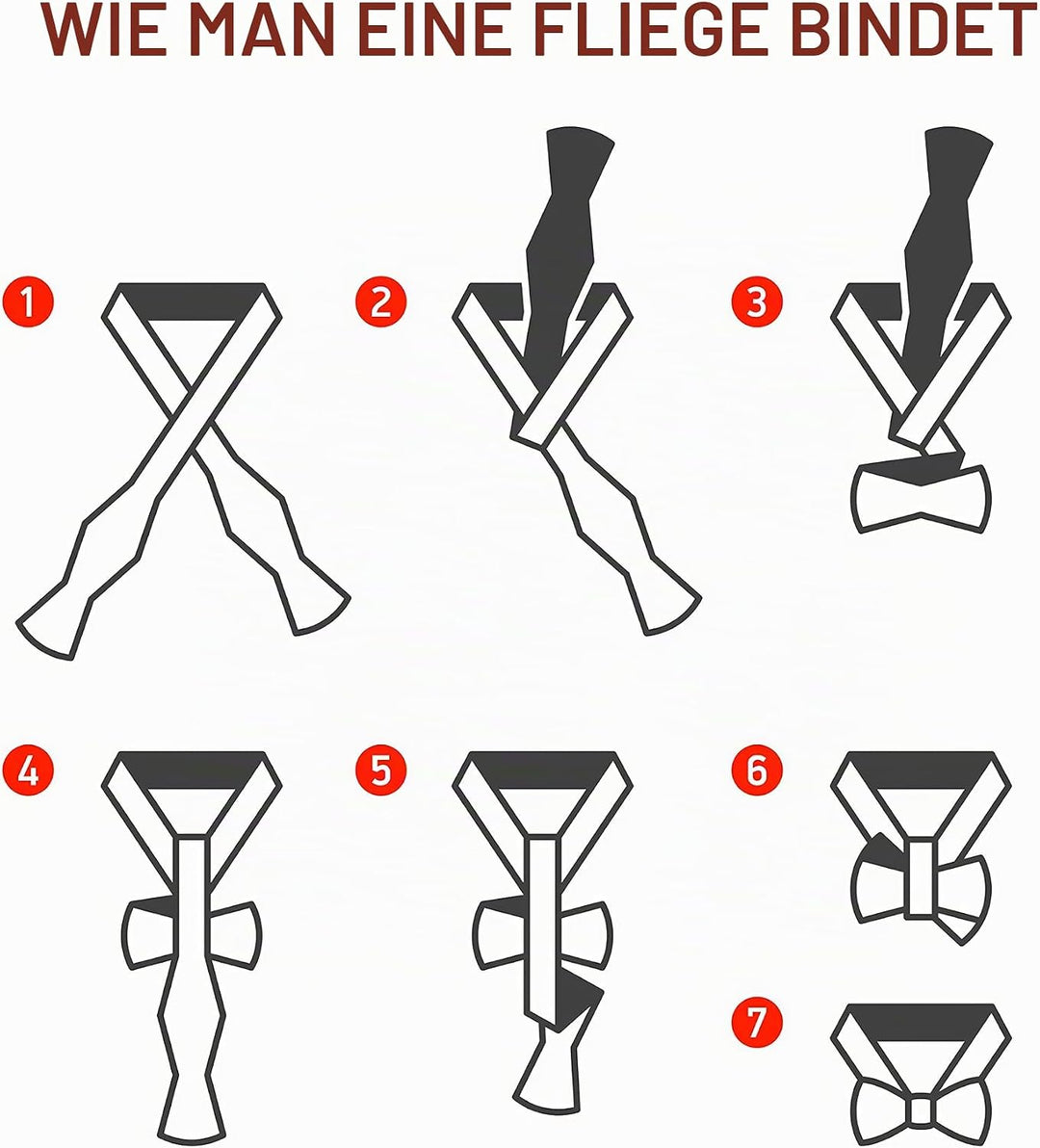 WIE MAN EINE FLIEGE BINDET

1

2

3

4

5

6

7