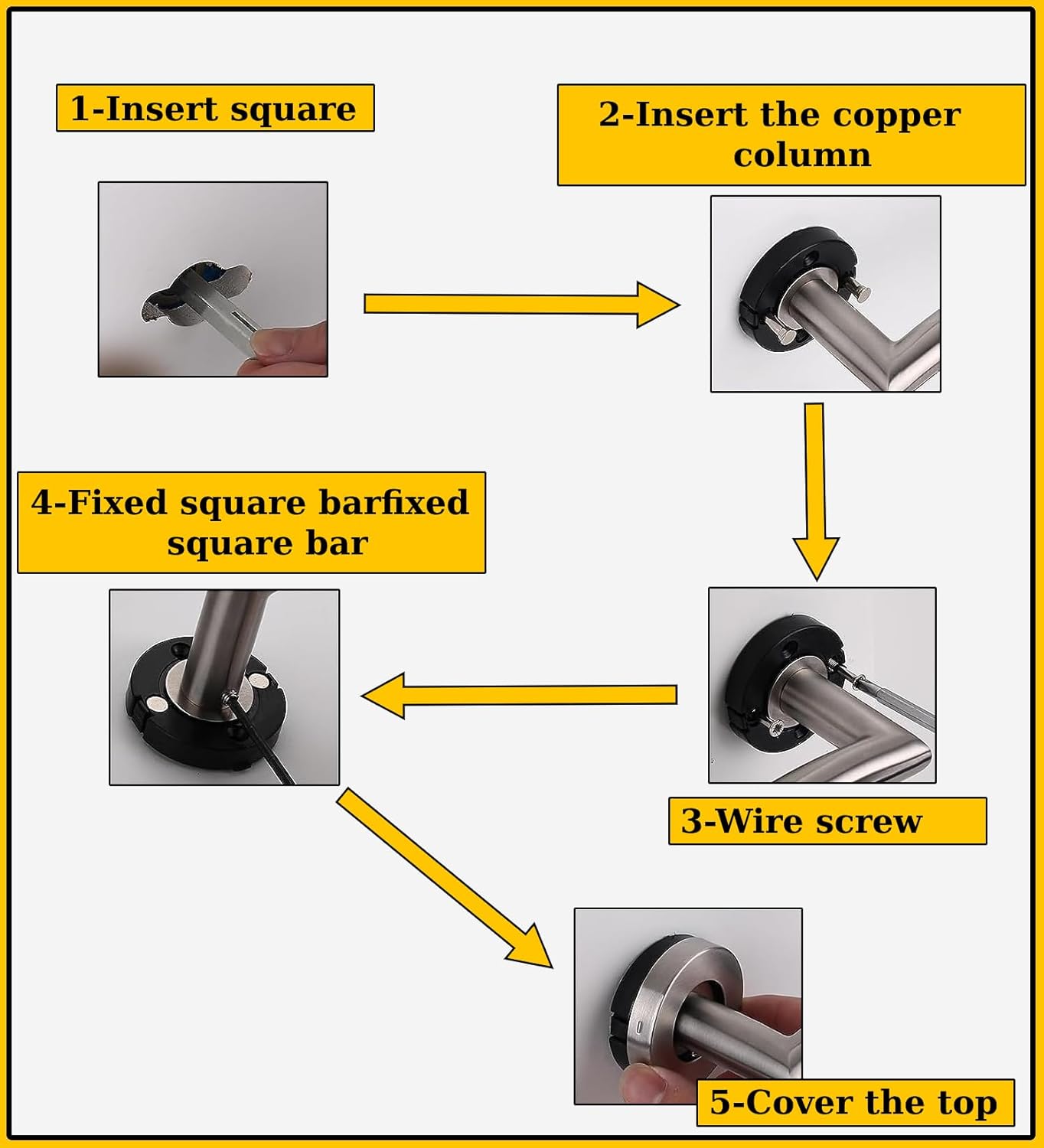 1-Insert square

2-Insert the copper column

3-Wire screw

4-Fixed square barfixed square bar

5-Cover the top