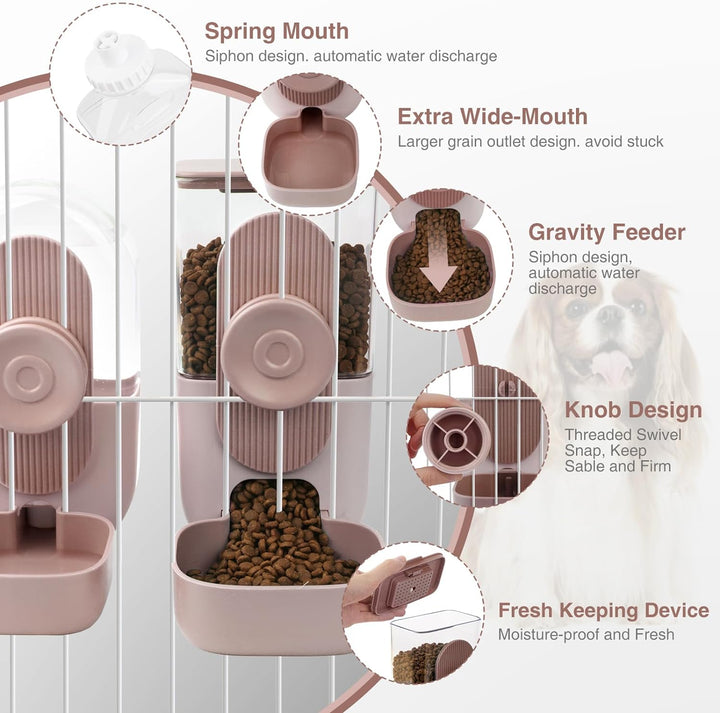 Spring Mouth
Siphon design. automatic water discharge

Extra Wide-Mouth
Larger grain outlet design. avoid stuck

Gravity Feeder
Siphon design, automatic water discharge

Knob Design
Threaded Swivel Snap, Keep Sable and Firm

Fresh Keeping Device
Moisture-proof and Fresh