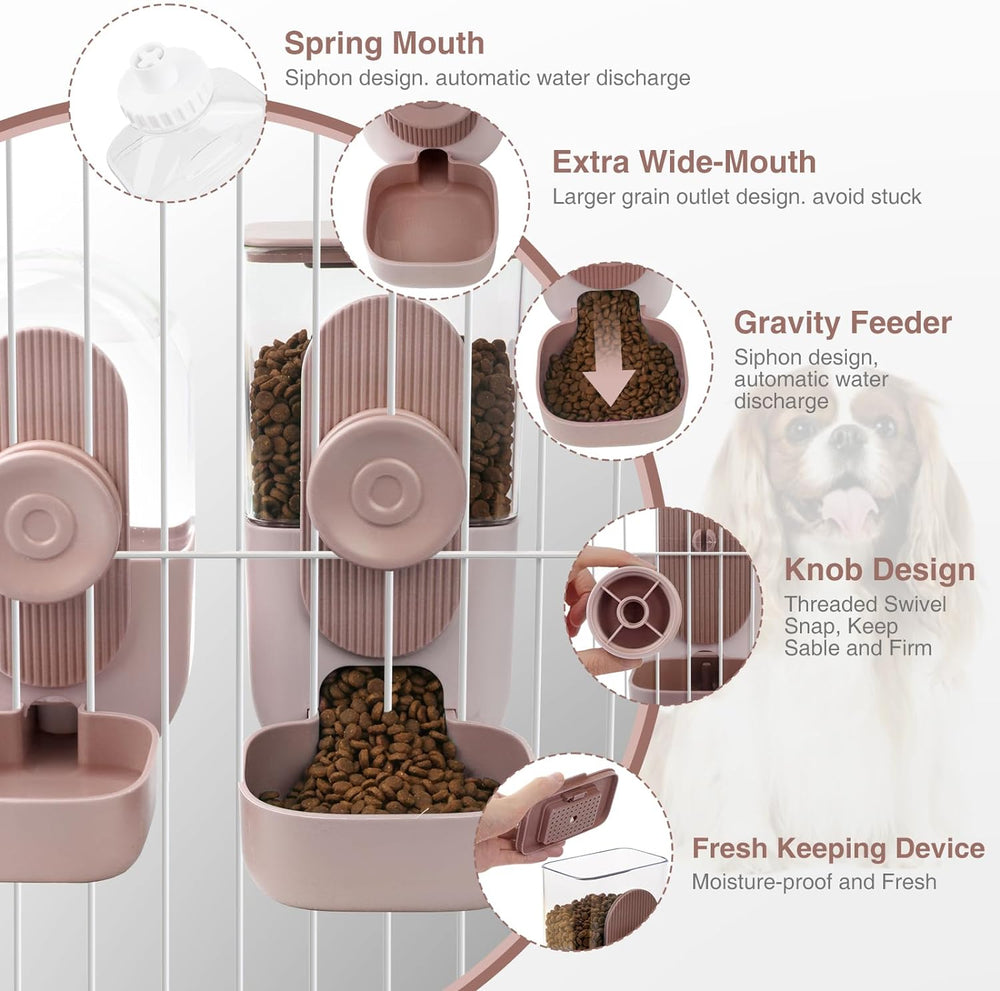 Spring Mouth
Siphon design. automatic water discharge

Extra Wide-Mouth
Larger grain outlet design. avoid stuck

Gravity Feeder
Siphon design, automatic water discharge

Knob Design
Threaded Swivel Snap, Keep Sable and Firm

Fresh Keeping Device
Moisture-proof and Fresh