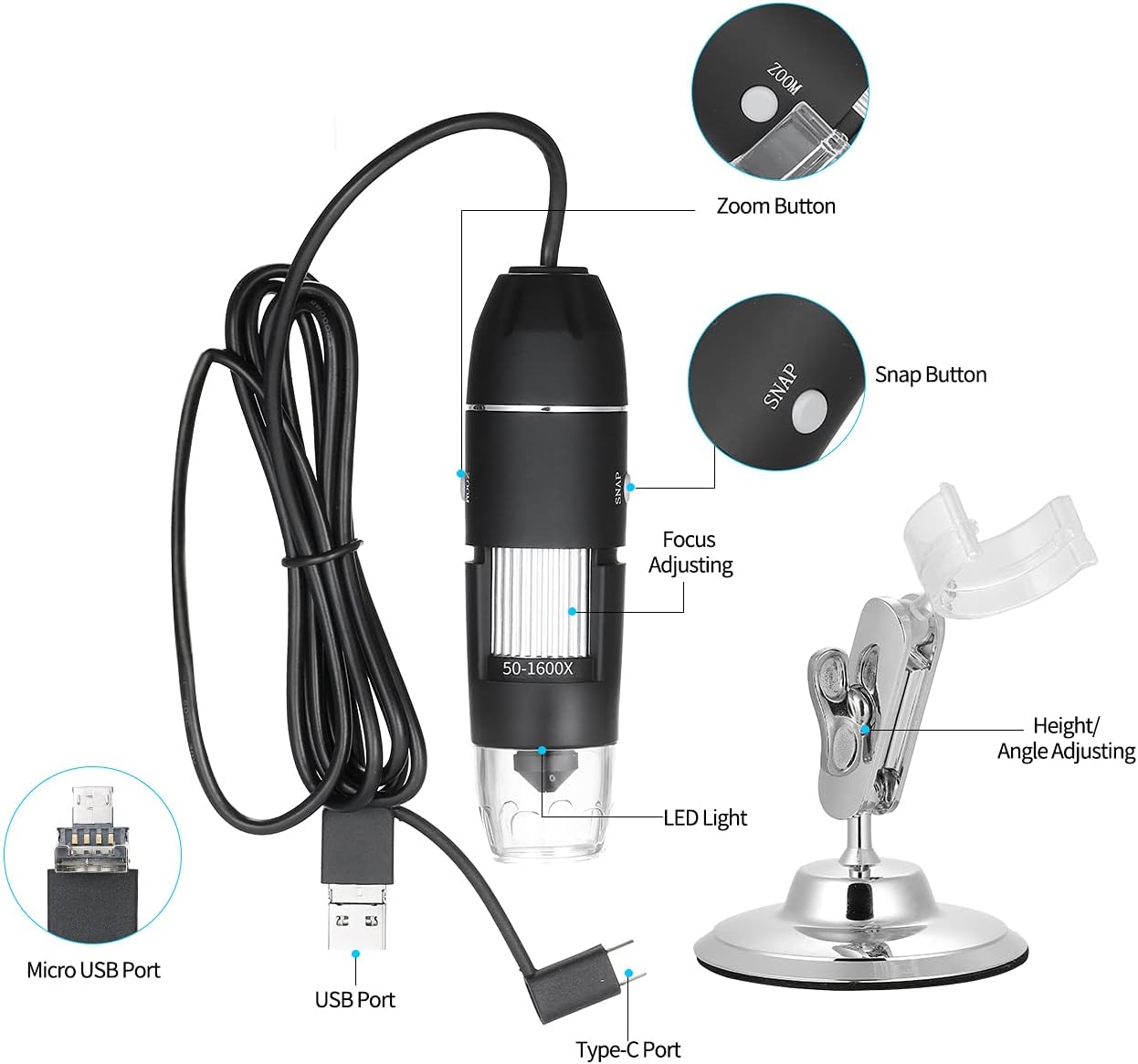 ZOOM

Zoom Button

SNAP

Snap Button

ZOOM

SNAP

Focus Adjusting

50-1600X

Height/ Angle Adjusting

LED Light

Micro USB Port

USB Port

Type-C Port