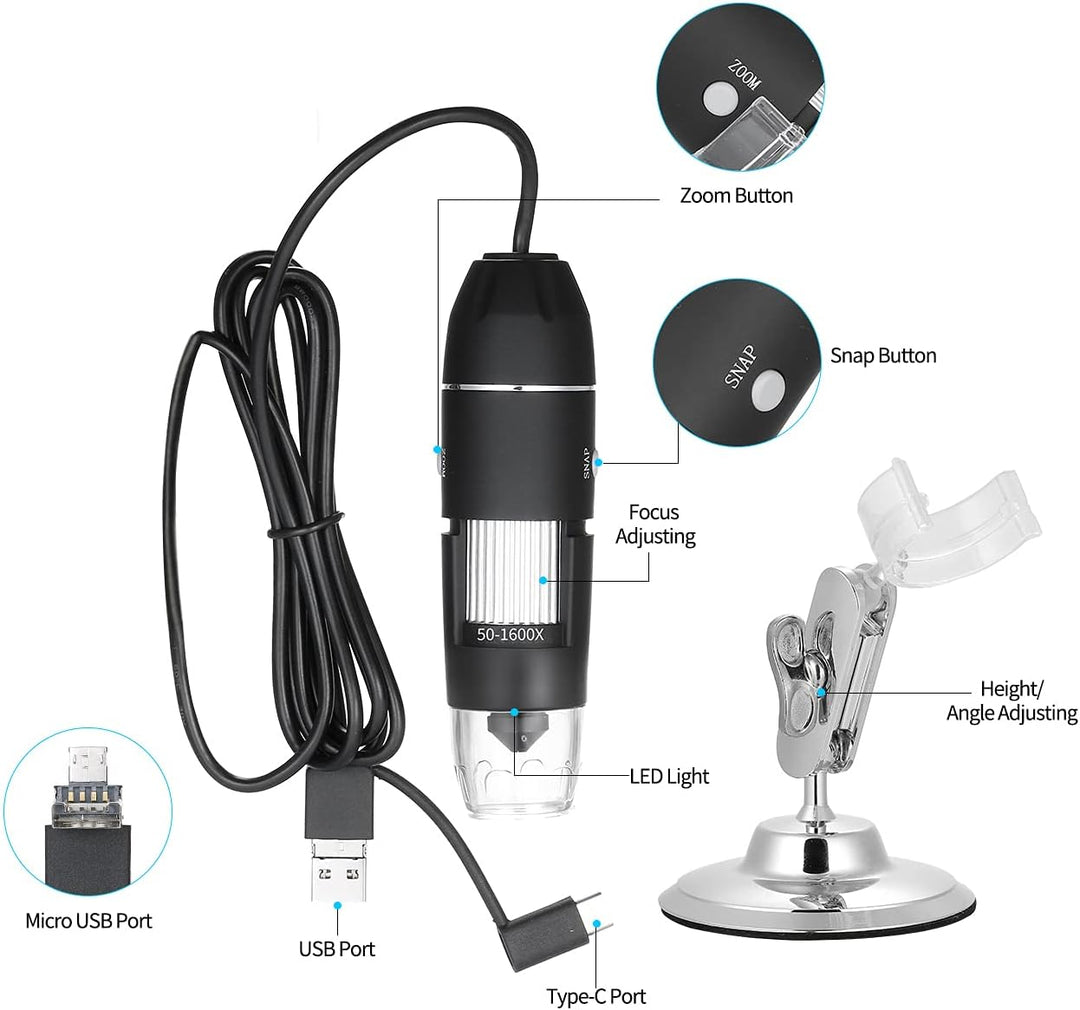 ZOOM

Zoom Button

SNAP

Snap Button

SNAP

Focus Adjusting

50-1600X

Height/ Angle Adjusting

LED Light

Micro USB Port

USB Port

Type-C Port