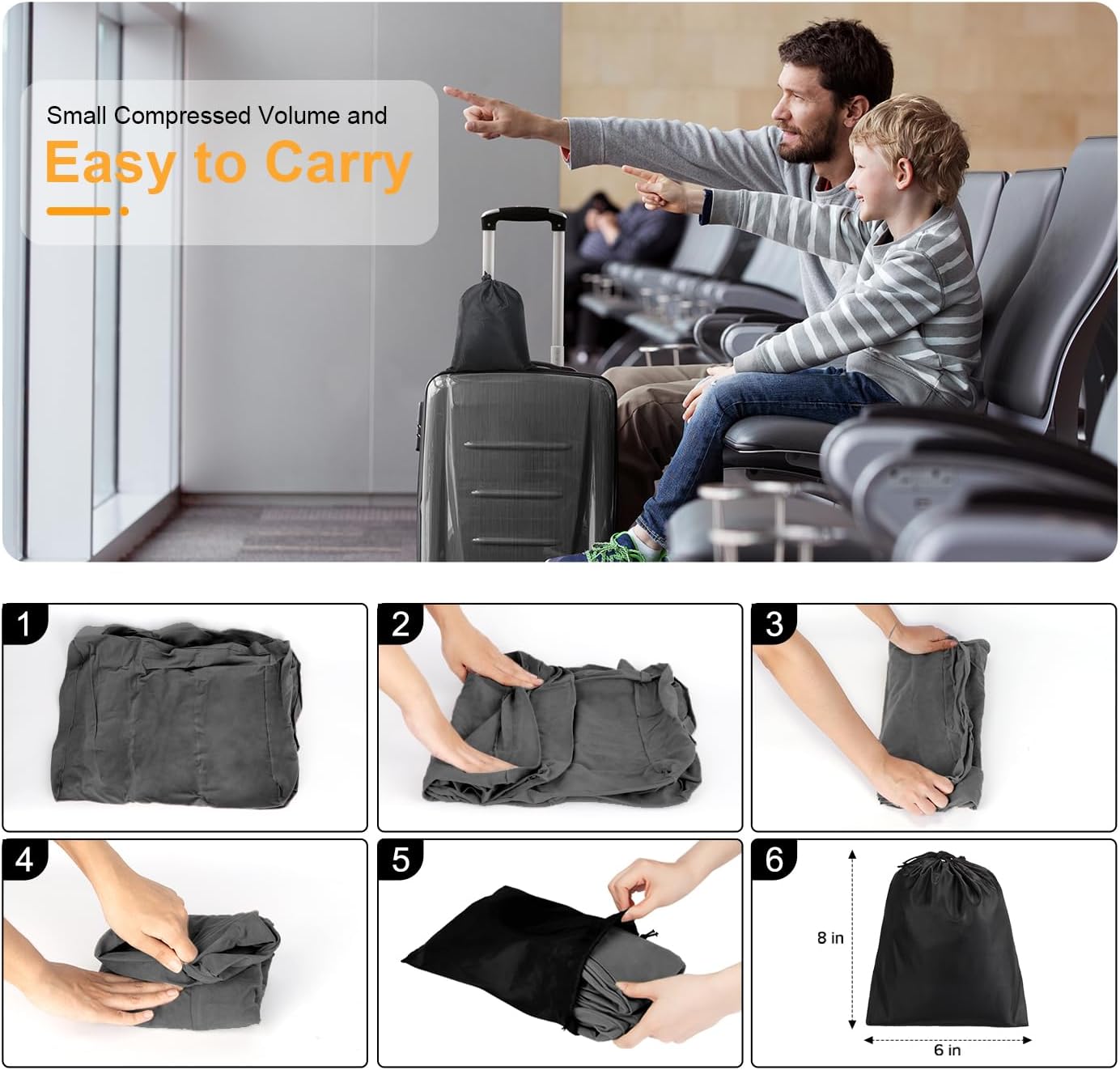 Small Compressed Volume and
Easy to Carry

1

2

3

4

5

6

8 in

6 in