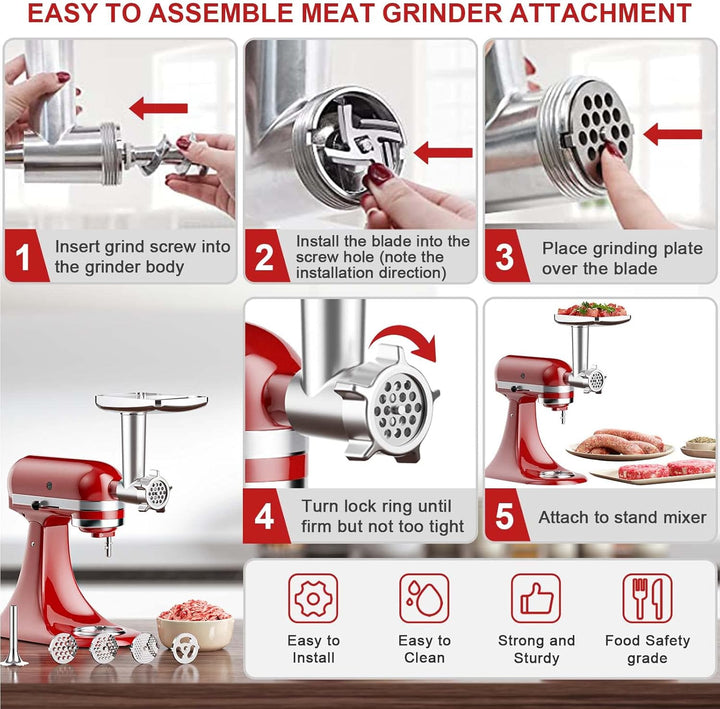 EASY TO ASSEMBLE MEAT GRINDER ATTACHMENT

1 Insert grind screw into the grinder body

2 Install the blade into the screw hole (note the installation direction)

3 Place grinding plate over the blade

4 Turn lock ring until firm but not too tight

5 Attach to stand mixer

Easy to Install

Easy to Clean

Strong and Sturdy

Food Safety grade