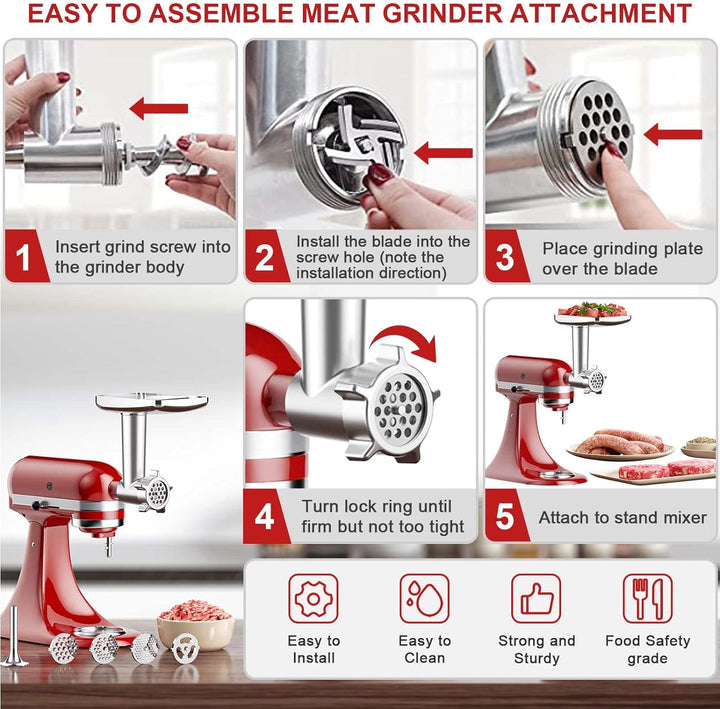 EASY TO ASSEMBLE MEAT GRINDER ATTACHMENT

1 Insert grind screw into the grinder body

2 Install the blade into the screw hole (note the installation direction)

3 Place grinding plate over the blade

4 Turn lock ring until firm but not too tight

5 Attach to stand mixer

Easy to Install

Easy to Clean

Strong and Sturdy

Food Safety grade