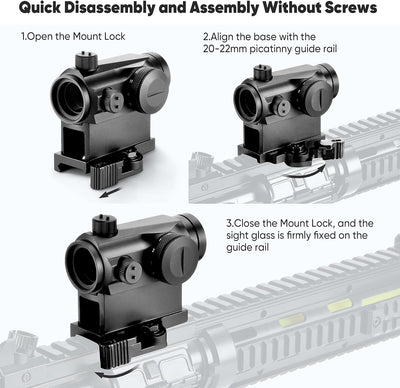 Quick Disassembly and Assembly Without Screws

1.Open the Mount Lock

2.Align the base with the 20-22mm picatinny guide rail

3.Close the Mount Lock, and the sight glass is firmly fixed on the guide rail