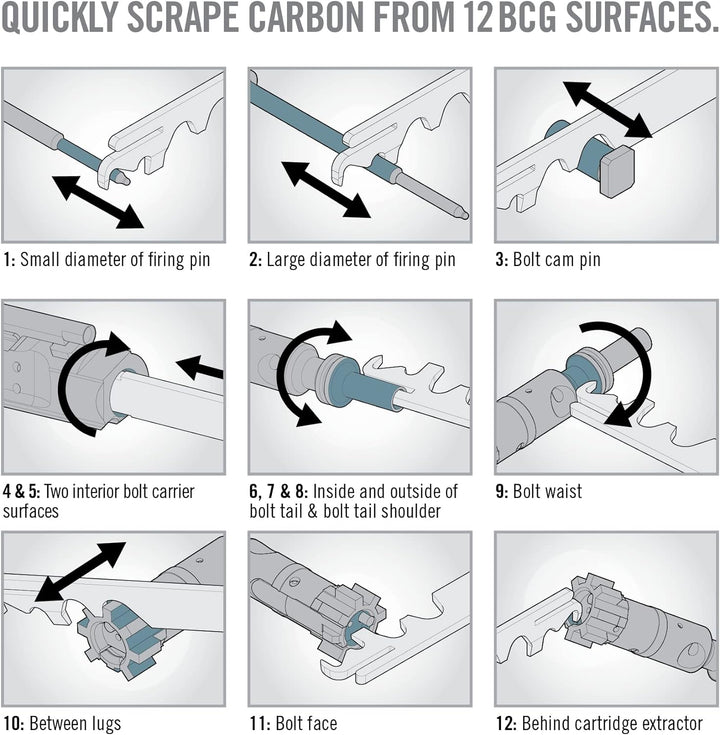 QUICKLY SCRAPE CARBON FROM 12 BCG SURFACES.

1: Small diameter of firing pin

2: Large diameter of firing pin

3: Bolt cam pin

4 & 5: Two interior bolt carrier surfaces

6, 7 & 8: Inside and outside of bolt tail & bolt tail shoulder

9: Bolt waist

10: Between lugs

11: Bolt face

12: Behind cartridge extractor