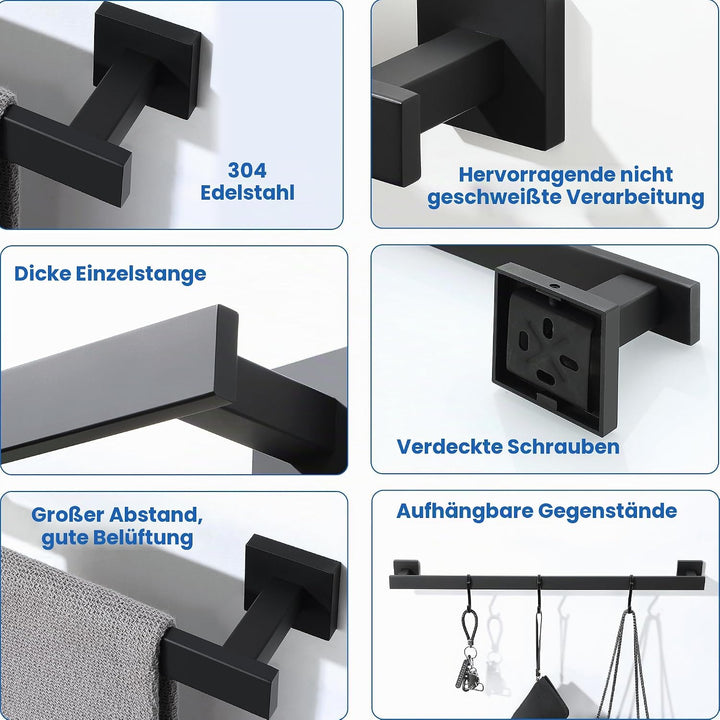 304
Edelstahl

Hervorragende nicht
geschweißte Verarbeitung

Dicke Einzelstange

Verdeckte Schrauben

Großer Abstand,
gute Belüftung

Aufhängbare Gegenstände