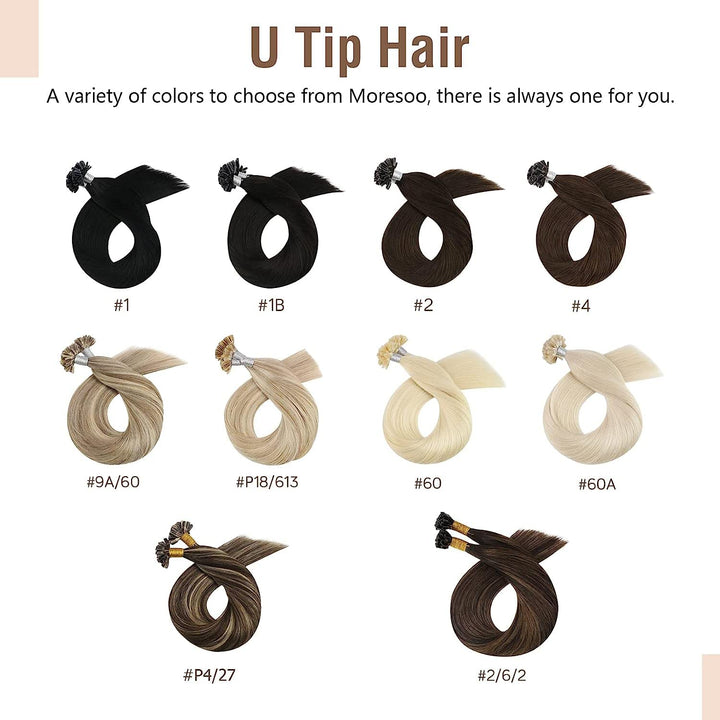 U Tip Hair

A variety of colors to choose from Moresoo, there is always one for you.

#1

#1B

#2

#4

#9A/60

#P18/613

#60

#60A

#P4/27

#2/6/2