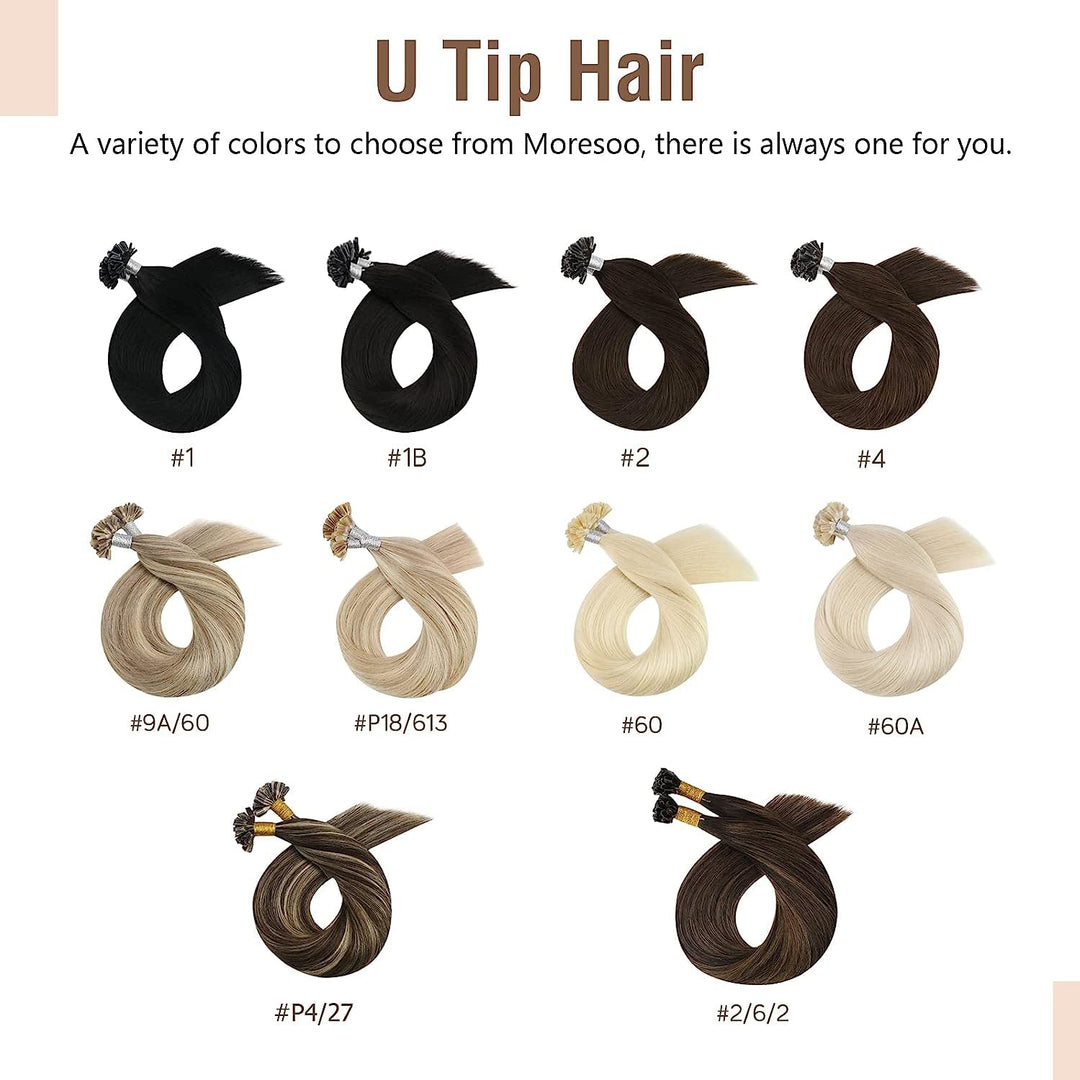 U Tip Hair

A variety of colors to choose from Moresoo, there is always one for you.

#1

#1B

#2

#4

#9A/60

#P18/613

#60

#60A

#P4/27

#2/6/2