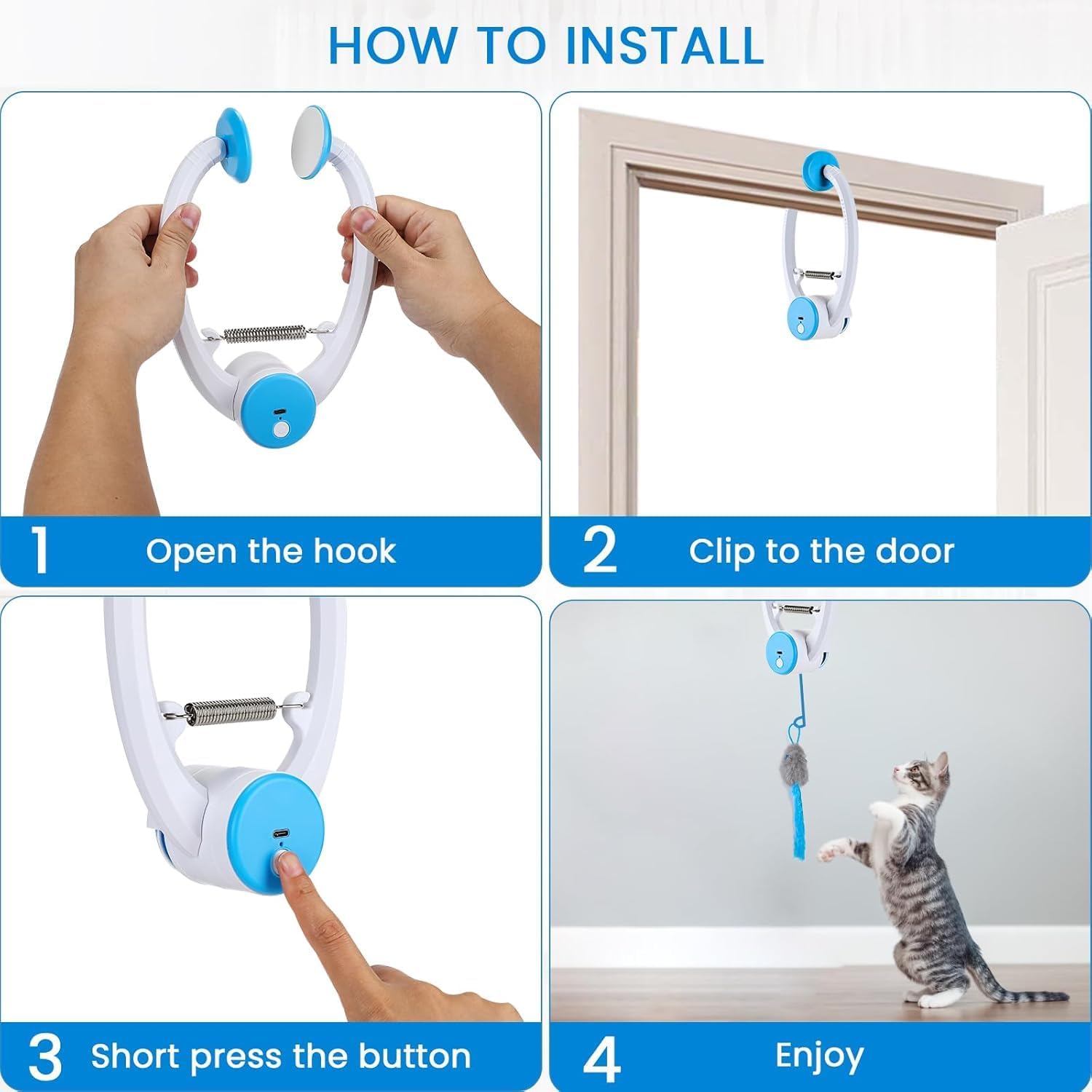 HOW TO INSTALL

1 Open the hook

2 Clip to the door

3 Short press the button

4 Enjoy