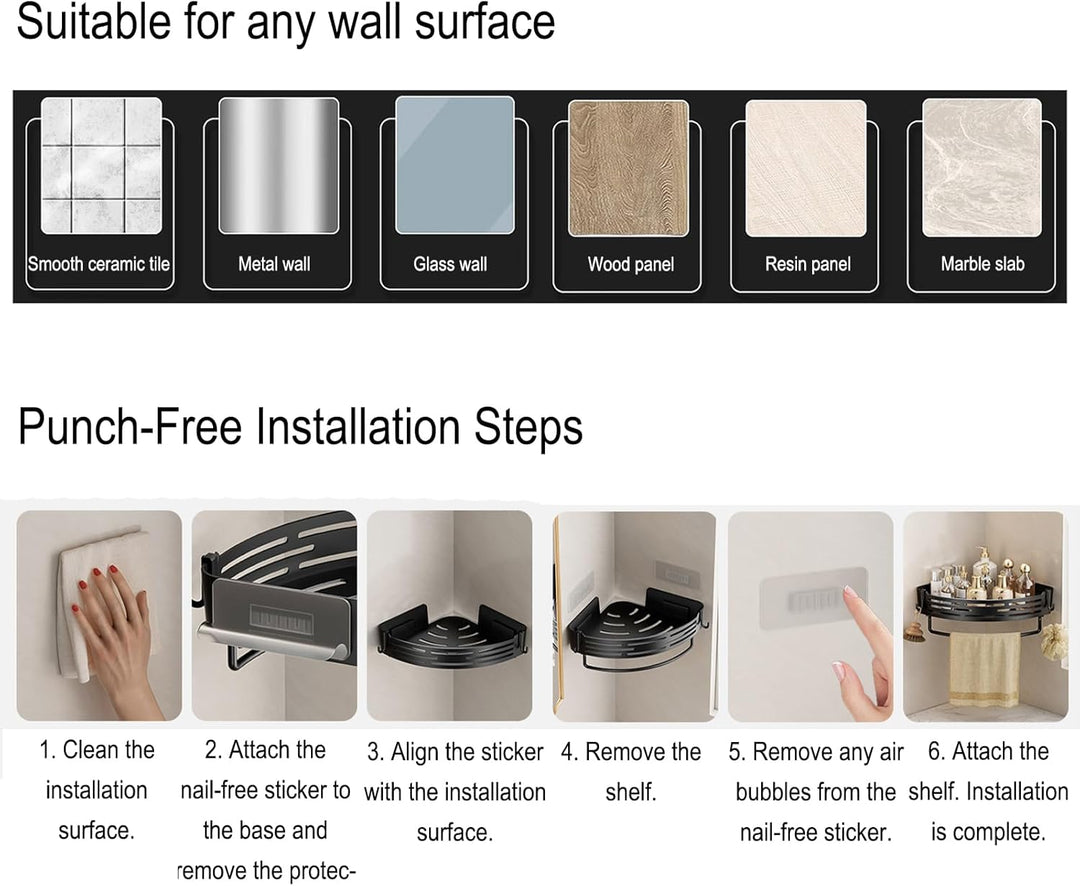 Suitable for any wall surface

Smooth ceramic tile

Metal wall

Glass wall

Wood panel

Resin panel

Marble slab

Punch-Free Installation Steps

1. Clean the installation surface.

2. Attach the nail-free sticker to the base and remove the protec-

3. Align the sticker with the installation surface.

4. Remove the shelf.

5. Remove any air bubbles from the nail-free sticker.

6. Attach the shelf. Installation is complete.