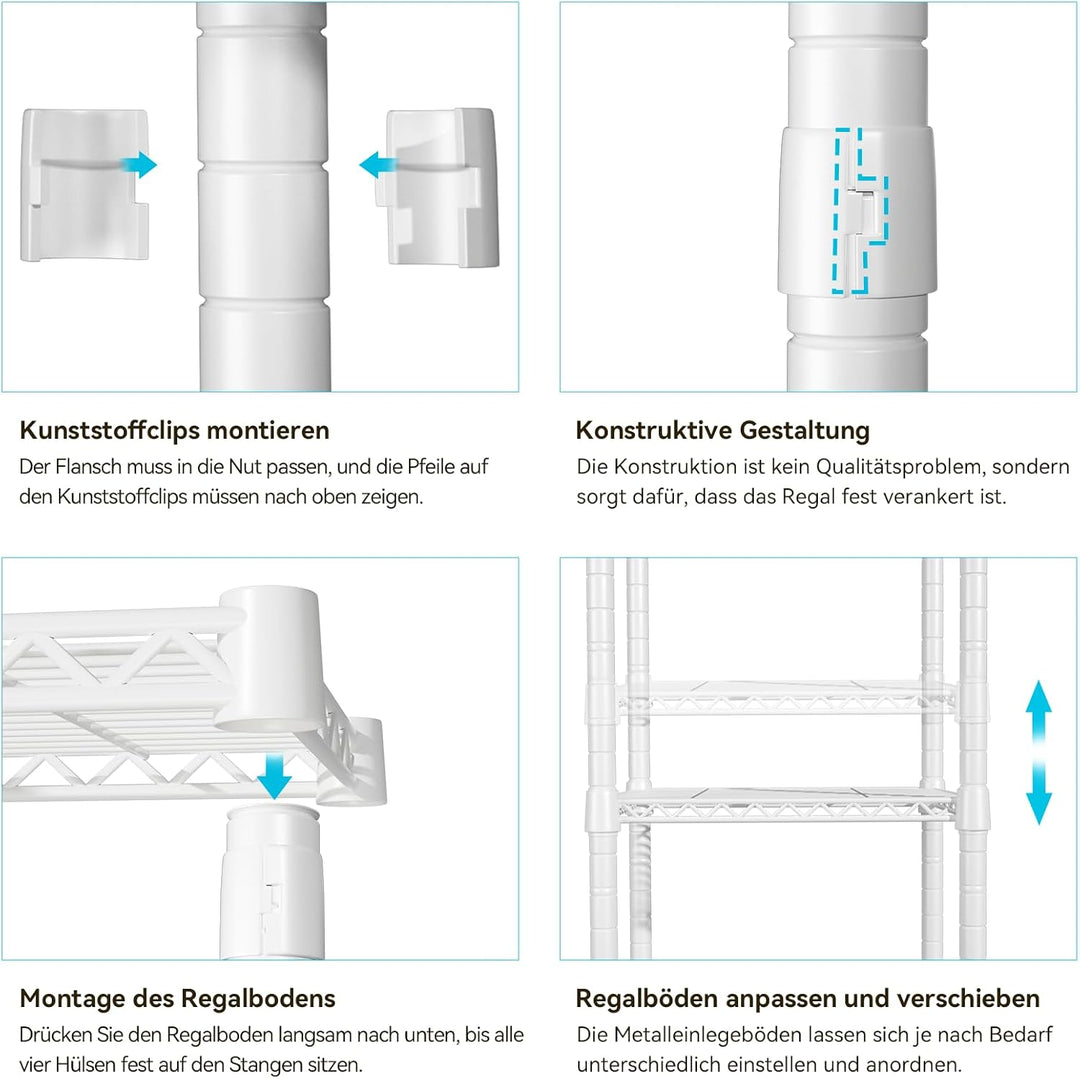 Kunststoffclips montieren

Der Flansch muss in die Nut passen, und die Pfeile auf den Kunststoffclips müssen nach oben zeigen.

Konstruktive Gestaltung

Die Konstruktion ist kein Qualitätsproblem, sondern sorgt dafür, dass das Regal fest verankert ist.

Montage des Regalbodens

Drücken Sie den Regalboden langsam nach unten, bis alle vier Hülsen fest auf den Stangen sitzen.

Regalböden anpassen und verschieben

Die Metalleinlegeböden lassen sich je nach Bedarf unterschiedlich einstellen und anordnen.