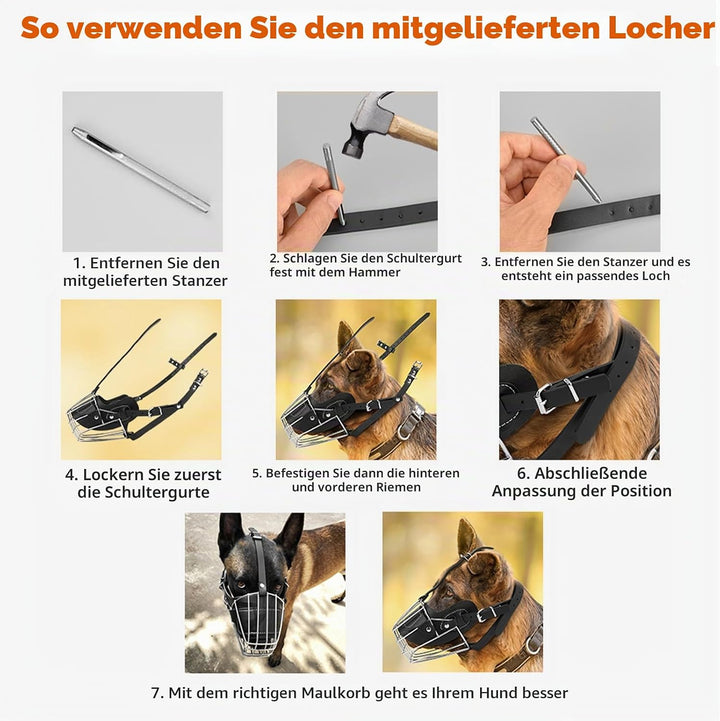 So verwenden Sie den mitgelieferten Locher

1. Entfernen Sie den mitgelieferten Stanzer

2. Schlagen Sie den Schultergurt fest mit dem Hammer

3. Entfernen Sie den Stanzer und es entsteht ein passendes Loch

4. Lockern Sie zuerst die Schultergurte

5. Befestigen Sie dann die hinteren und vorderen Riemen

6. Abschließende Anpassung der Position

7. Mit dem richtigen Maulkorb geht es Ihrem Hund besser