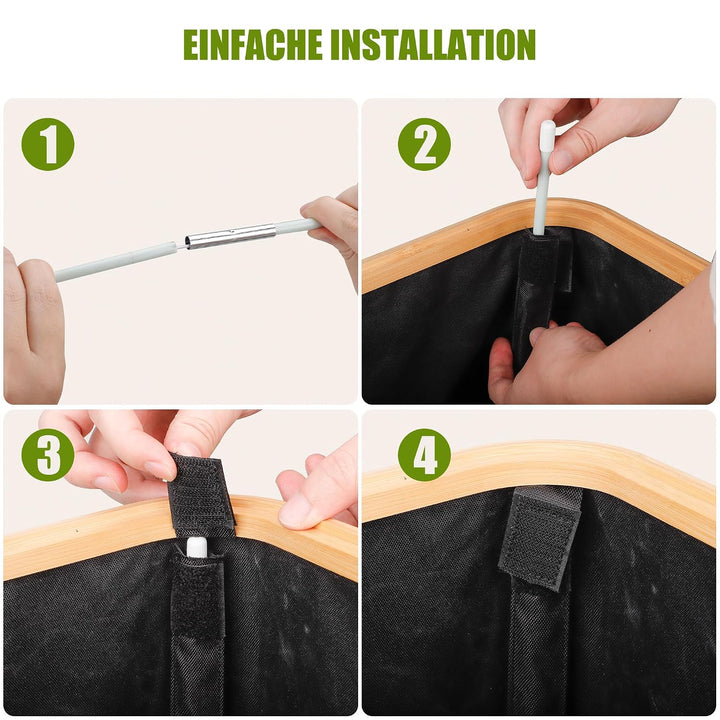 EINFACHE INSTALLATION

1

2

3

4