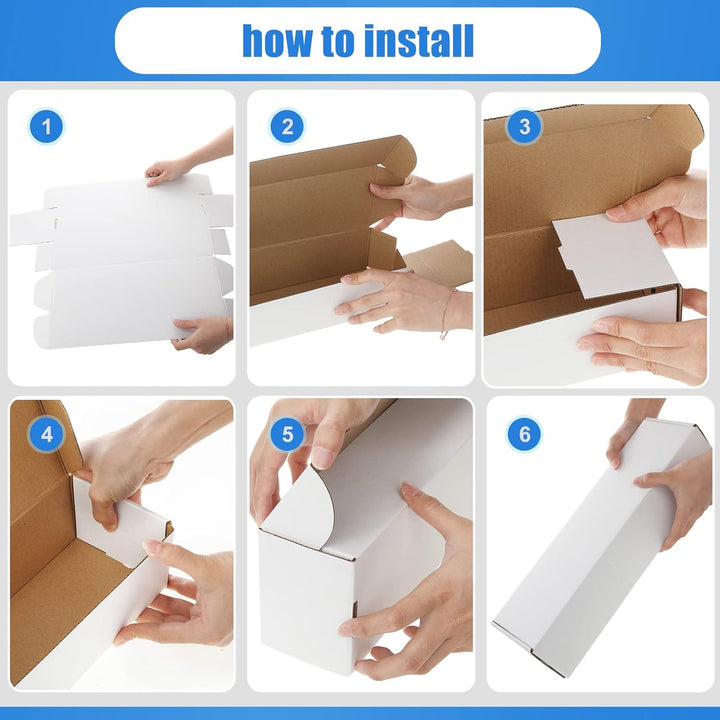 how to install

1

2

3

4

5

6